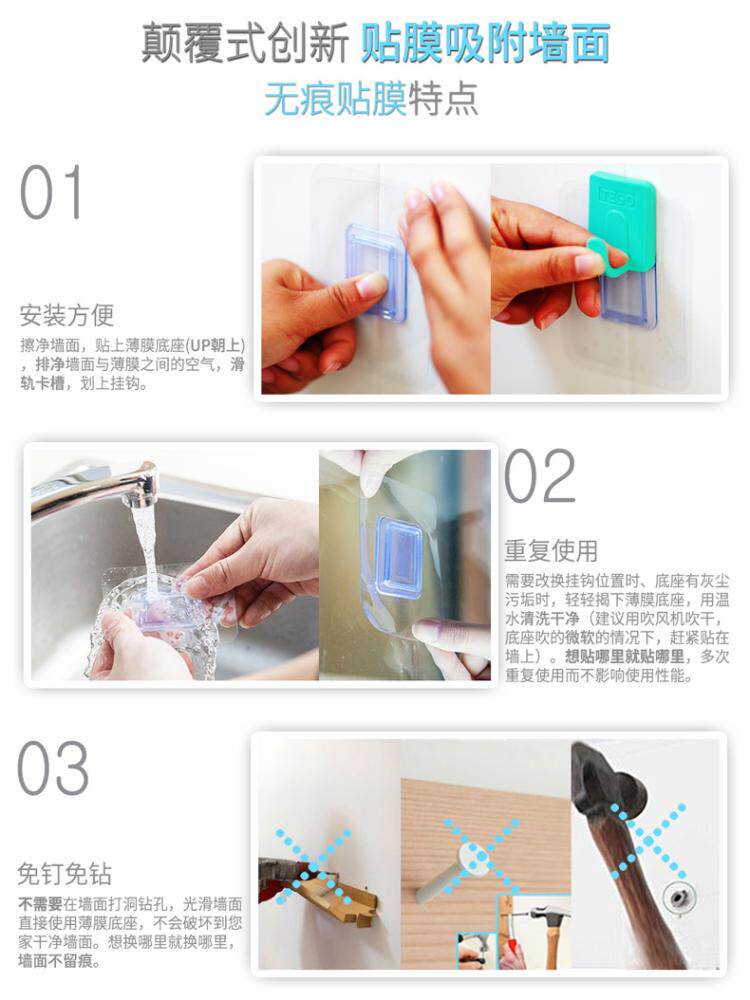 颠覆式创新 贴膜吸附墙面
无痕贴膜特点

01

安装方便
擦净墙面，贴上薄膜底座(UP朝上)，排净墙面与薄膜之间的空气，滑轨卡槽，划上挂钩。

TEGO

02

重复使用
需要改换挂钩位置时、底座有灰尘污垢时，轻轻揭下薄膜底座，用温水清洗干净（建议用吹风机吹干，底座吹的微软的情况下，赶紧贴在墙上）。想贴哪里就贴哪里，多次重复使用而不影响使用性能。

03

免钉免钻
不需要在墙面打洞钻孔，光滑墙面直接使用薄膜底座，不会破坏到您家干净墙面。想换哪里就换哪里，墙面不留痕。