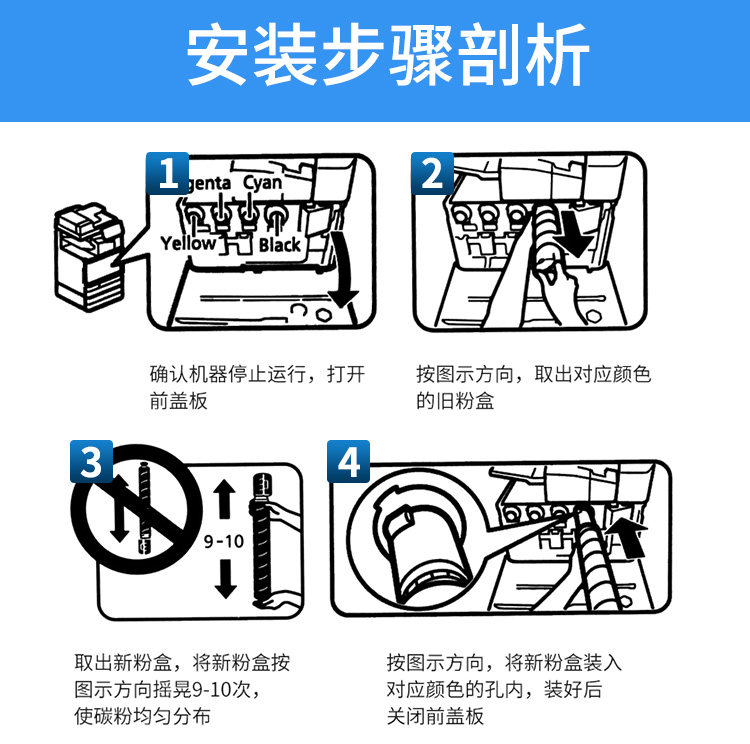 安装步骤剖析

1
genta Cyan
Yellow Black

确认机器停止运行，打开前盖板

2

按图示方向，取出对应颜色的旧粉盒

3
9-10

取出新粉盒，将新粉盒按图示方向摇晃9-10次，使碳粉均匀分布

4

按图示方向，将新粉盒装入对应颜色的孔内，装好后关闭前盖板