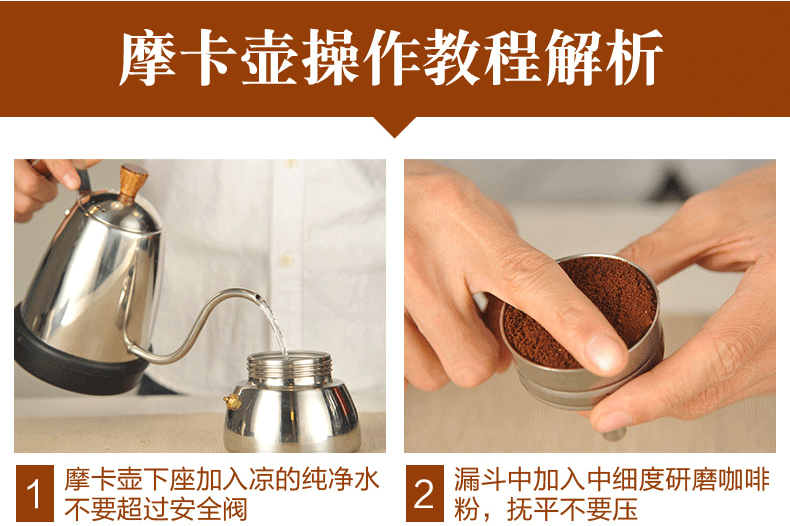 摩卡壶操作教程解析

1 摩卡壶下座加入凉的纯净水不要超过安全阀

2 漏斗中加入中细度研磨咖啡粉，抚平不要压