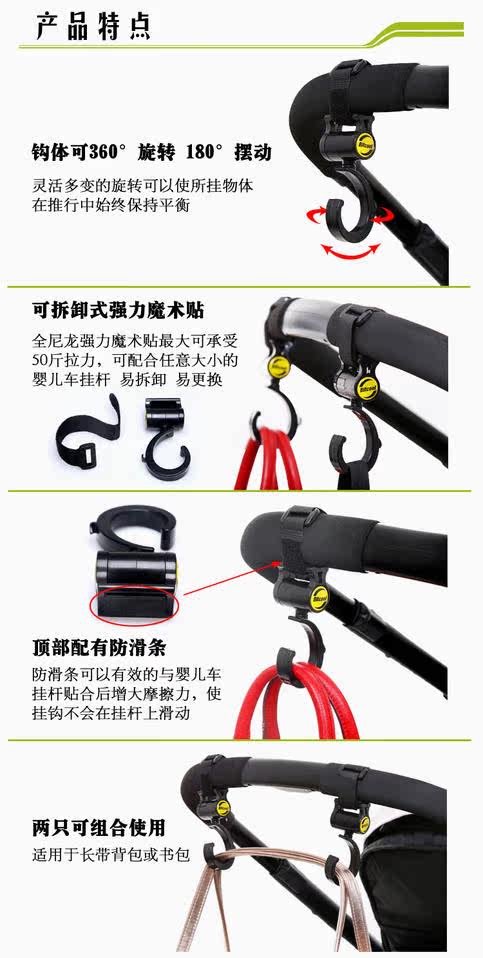 产品特点

钩体可360°旋转 180°摆动

灵活多变的旋转可以使所挂物体在推行中始终保持平衡

可拆卸式强力魔术贴

全尼龙强力魔术贴最大可承受50斤拉力，可配合任意大小的婴儿车挂杆 易拆卸 易更换

顶部配有防滑条

防滑条可以有效的与婴儿车挂杆贴合后增大摩擦力，使挂钩不会在挂杆上滑动

两只可组合使用

适用于长带背包或书包