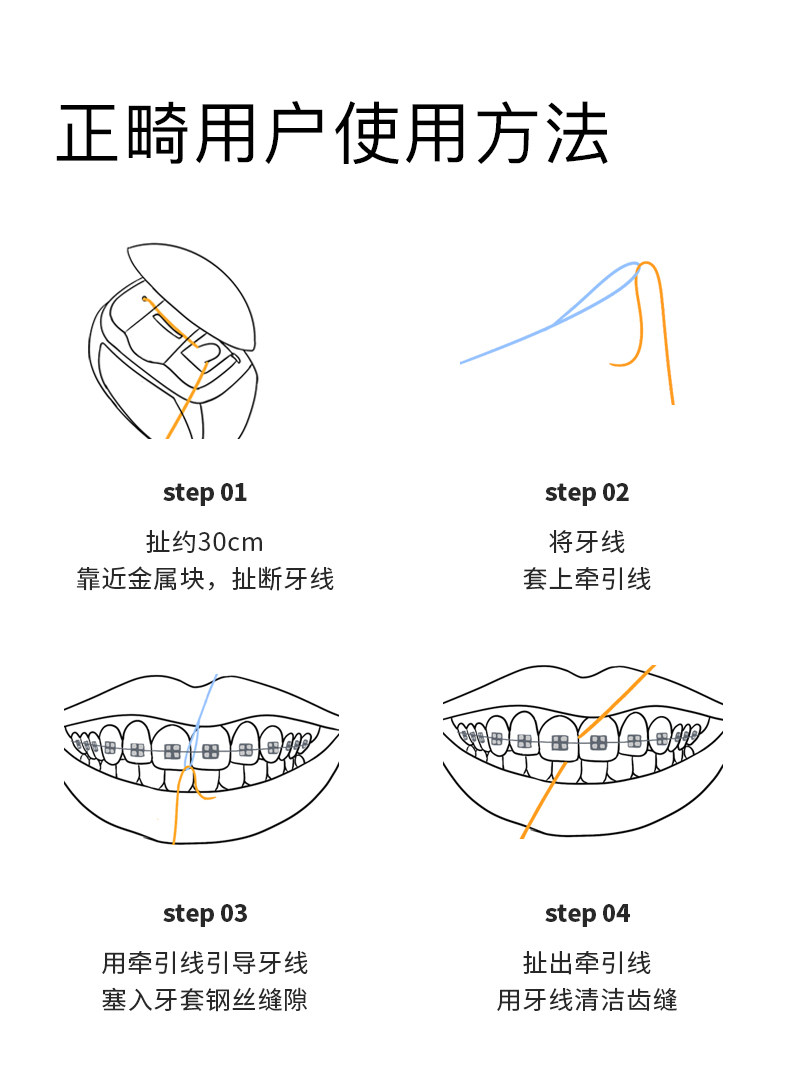 正畸用户使用方法

step 01

扯约30cm
靠近金属块，扯断牙线

step 02

将牙线
套上牵引线

step 03

用牵引线引导牙线
塞入牙套钢丝缝隙

step 04

扯出牵引线
用牙线清洁齿缝