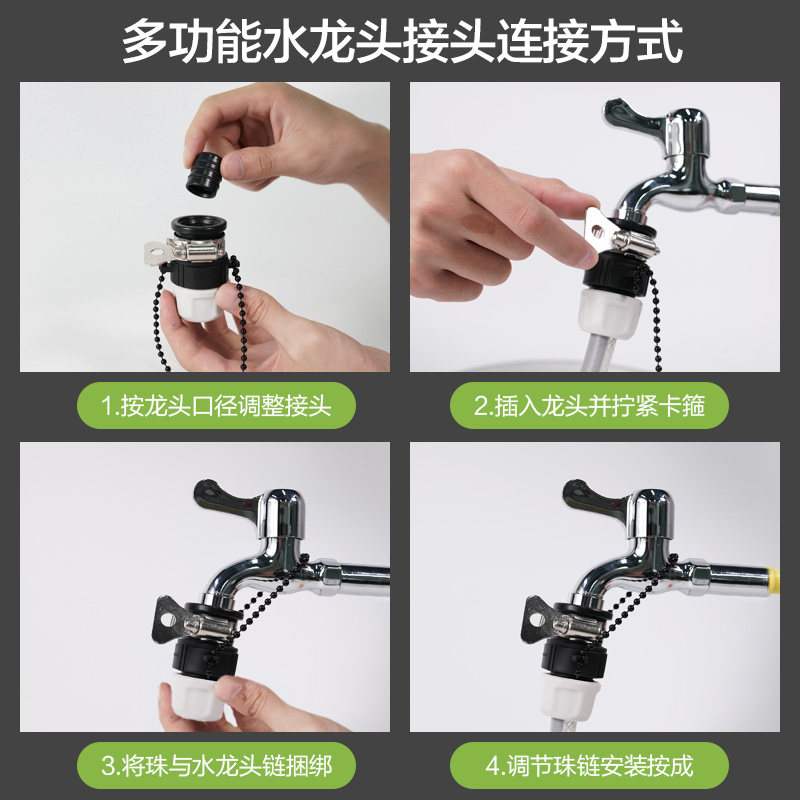 多功能水龙头接头连接方式

1.按龙头口径调整接头

2.插入龙头并拧紧卡箍

3.将珠与水龙头链捆绑

4.调节珠链安装按成