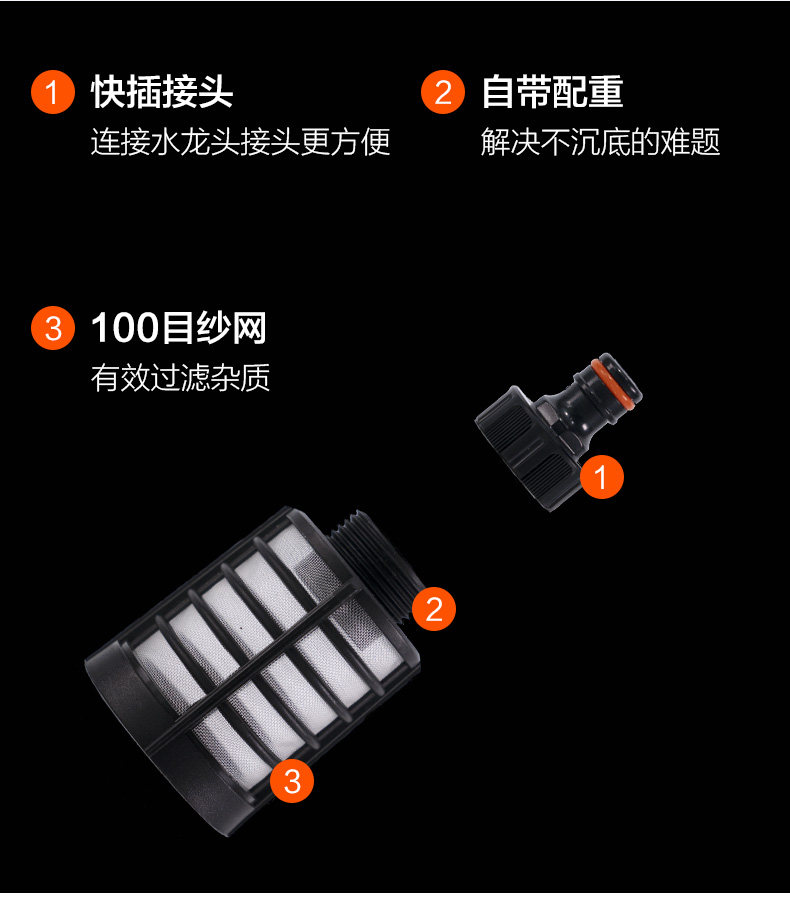 1 快插接头
连接水龙头接头更方便

2 自带配重
解决不沉底的难题

3 100目纱网
有效过滤杂质

1

2

3