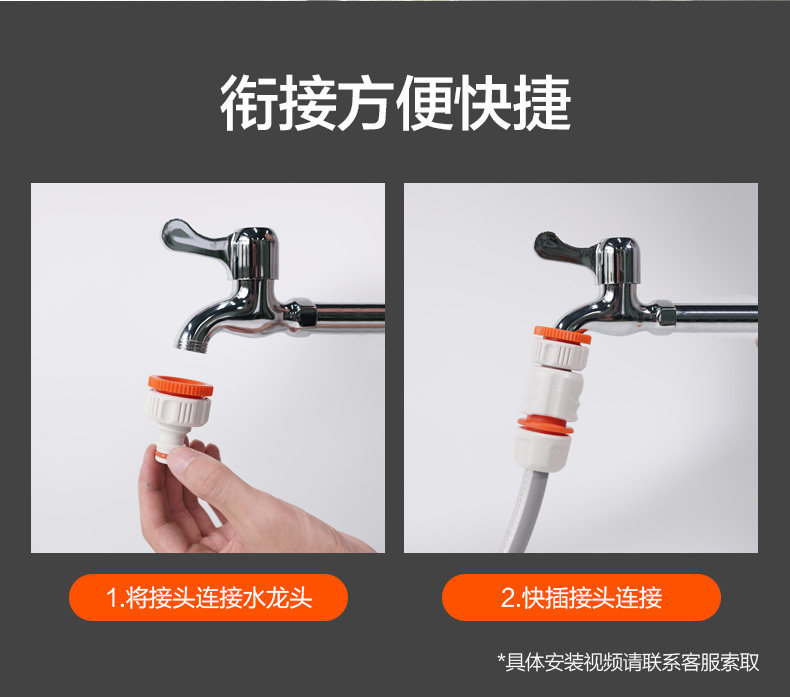 衔接方便快捷

1.将接头连接水龙头

2.快插接头连接

*具体安装视频请联系客服索取