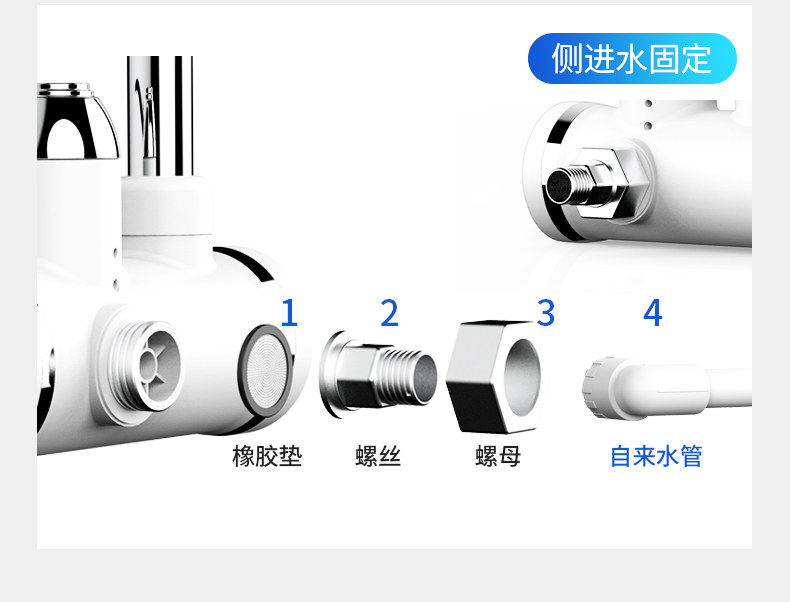 侧进水固定

1 2 3 4

橡胶垫 螺丝 螺母 自来水管