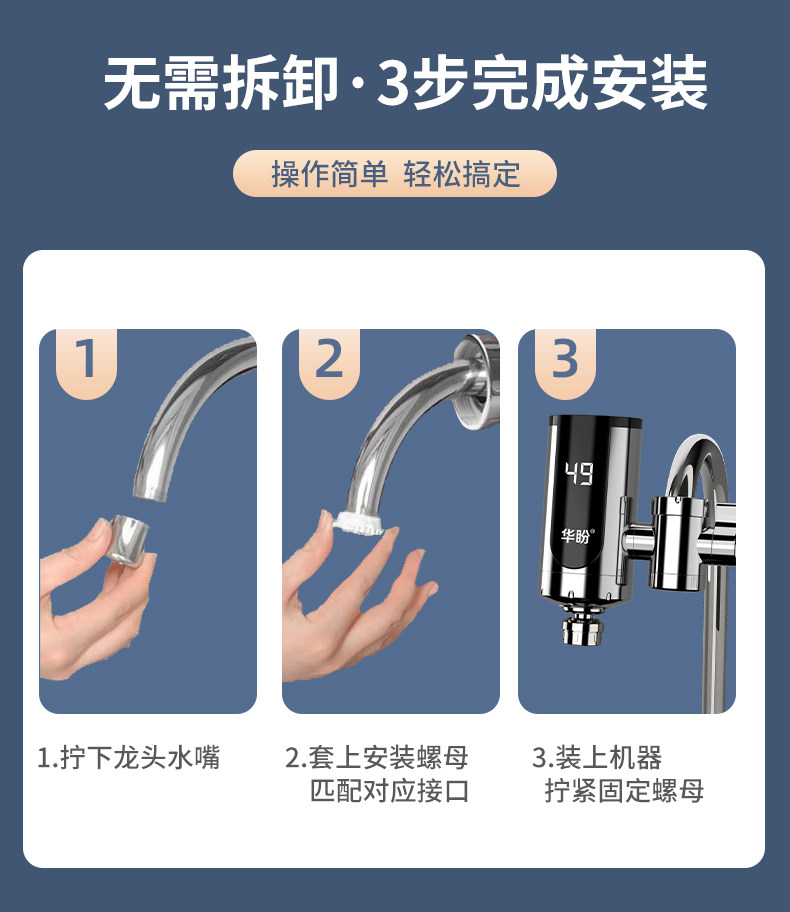 无需拆卸·3步完成安装

操作简单 轻松搞定

1

2

3

49

华盼®

1.拧下龙头水嘴

2.套上安装螺母
匹配对应接口

3.装上机器
拧紧固定螺母