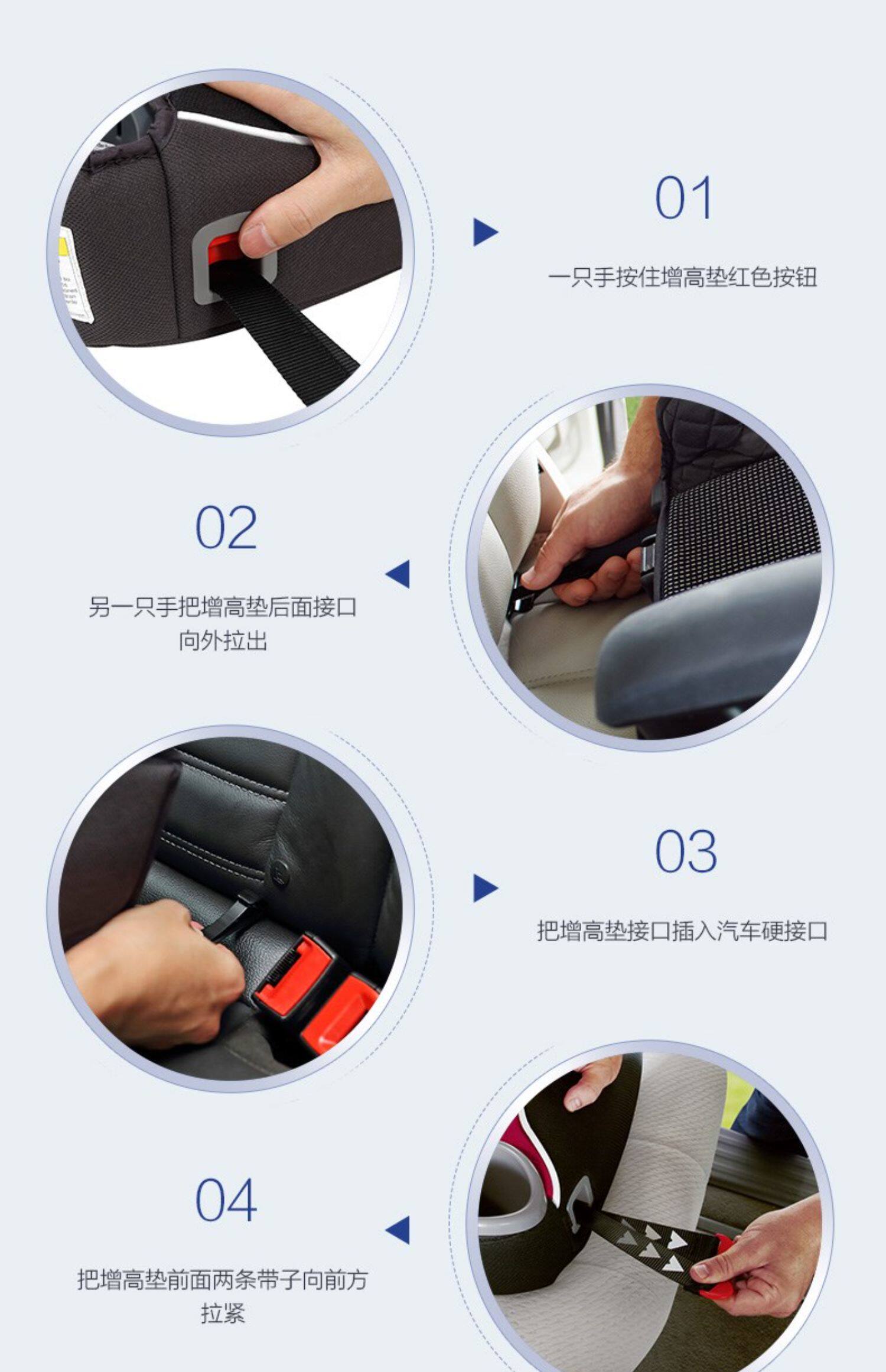 01

一只手按住增高垫红色按钮

02

另一只手把增高垫后面接口向外拉出

03

把增高垫接口插入汽车硬接口

04

把增高垫前面两条带子向前方拉紧