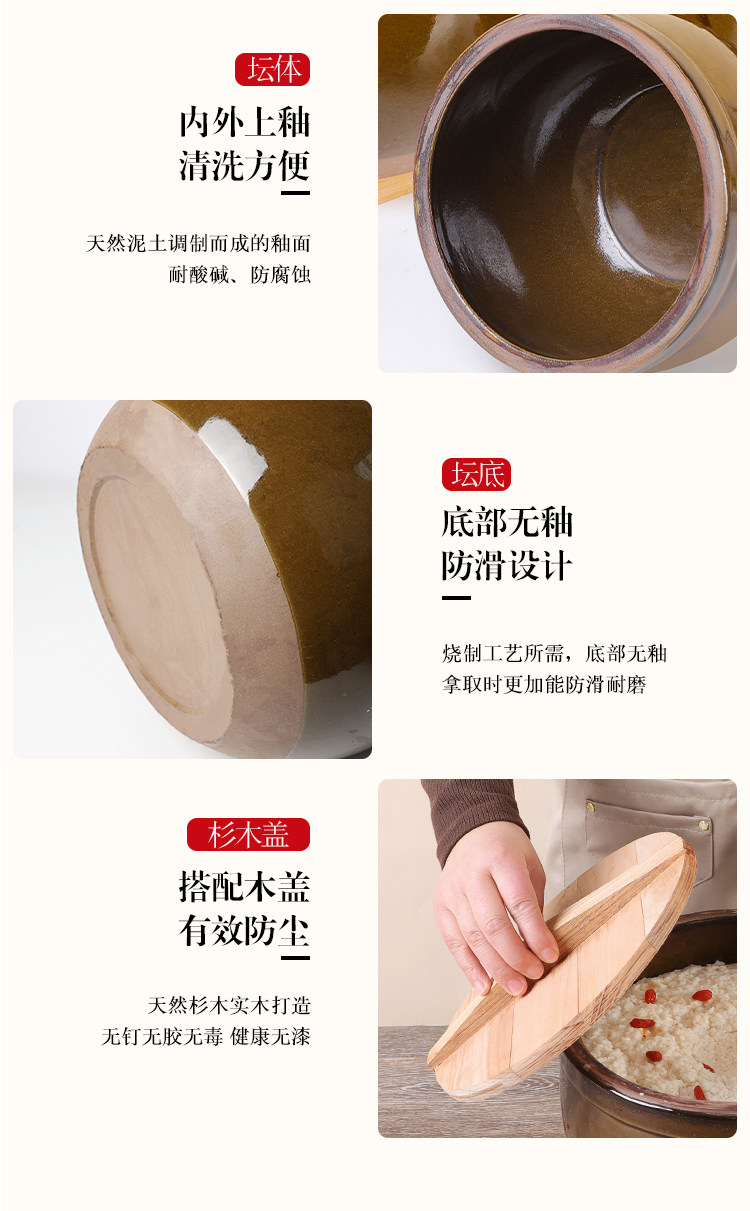 坛体

内外上釉
清洗方便

天然泥土调制而成的釉面
耐酸碱、防腐蚀

坛底

底部无釉
防滑设计

烧制工艺所需，底部无釉
拿取时更加能防滑耐磨

杉木盖

搭配木盖
有效防尘

天然杉木实木打造
无钉无胶无毒 健康无漆