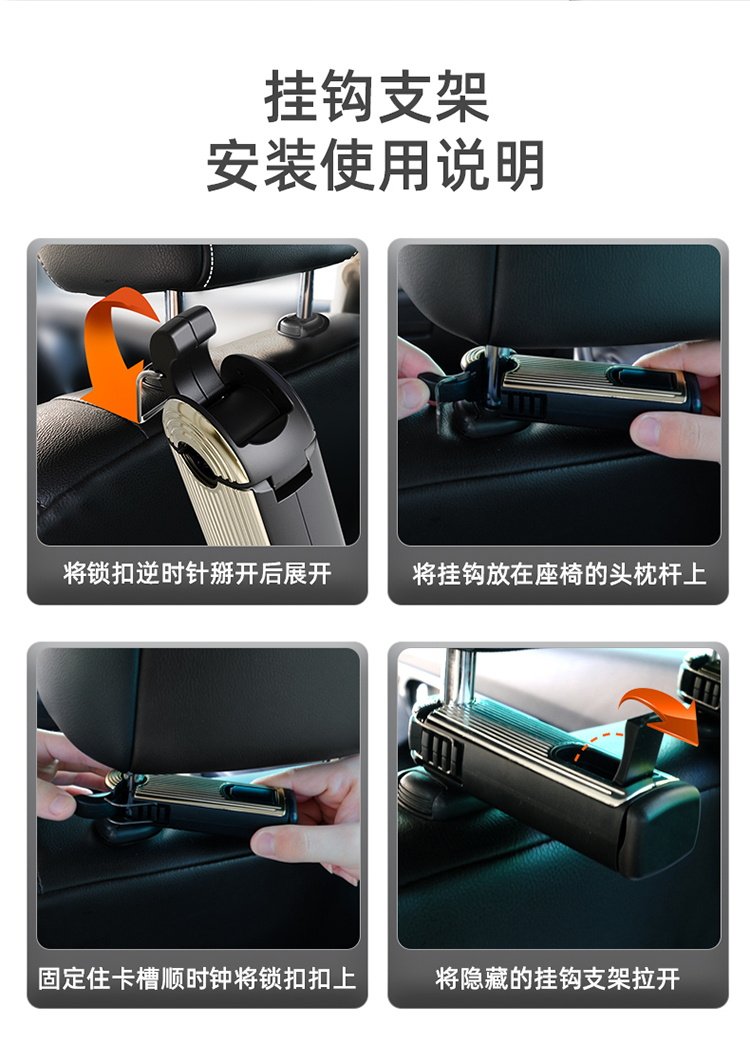 挂钩支架
安装使用说明

将锁扣逆时针掰开后展开

将挂钩放在座椅的头枕杆上

固定住卡槽顺时钟将锁扣扣上

将隐藏的挂钩支架拉开