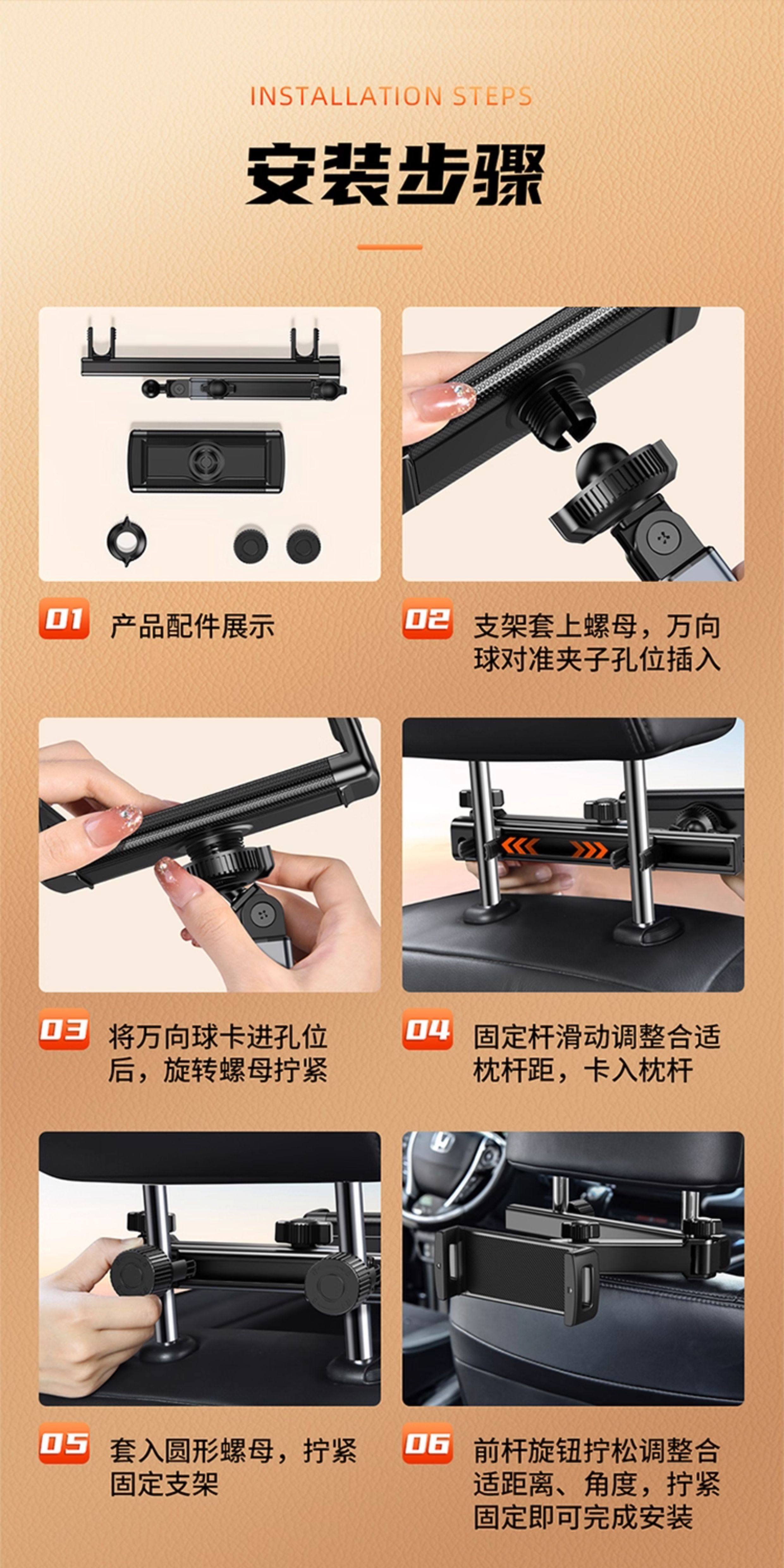 INSTALLATION STEPS

安装步骤

01 产品配件展示

02 支架套上螺母，万向球对准夹子孔位插入

03 将万向球卡进孔位后，旋转螺母拧紧

04 固定杆滑动调整合适枕杆距，卡入枕杆

05 套入圆形螺母，拧紧固定支架

06 前杆旋钮拧松调整合适距离、角度，拧紧固定即可完成安装