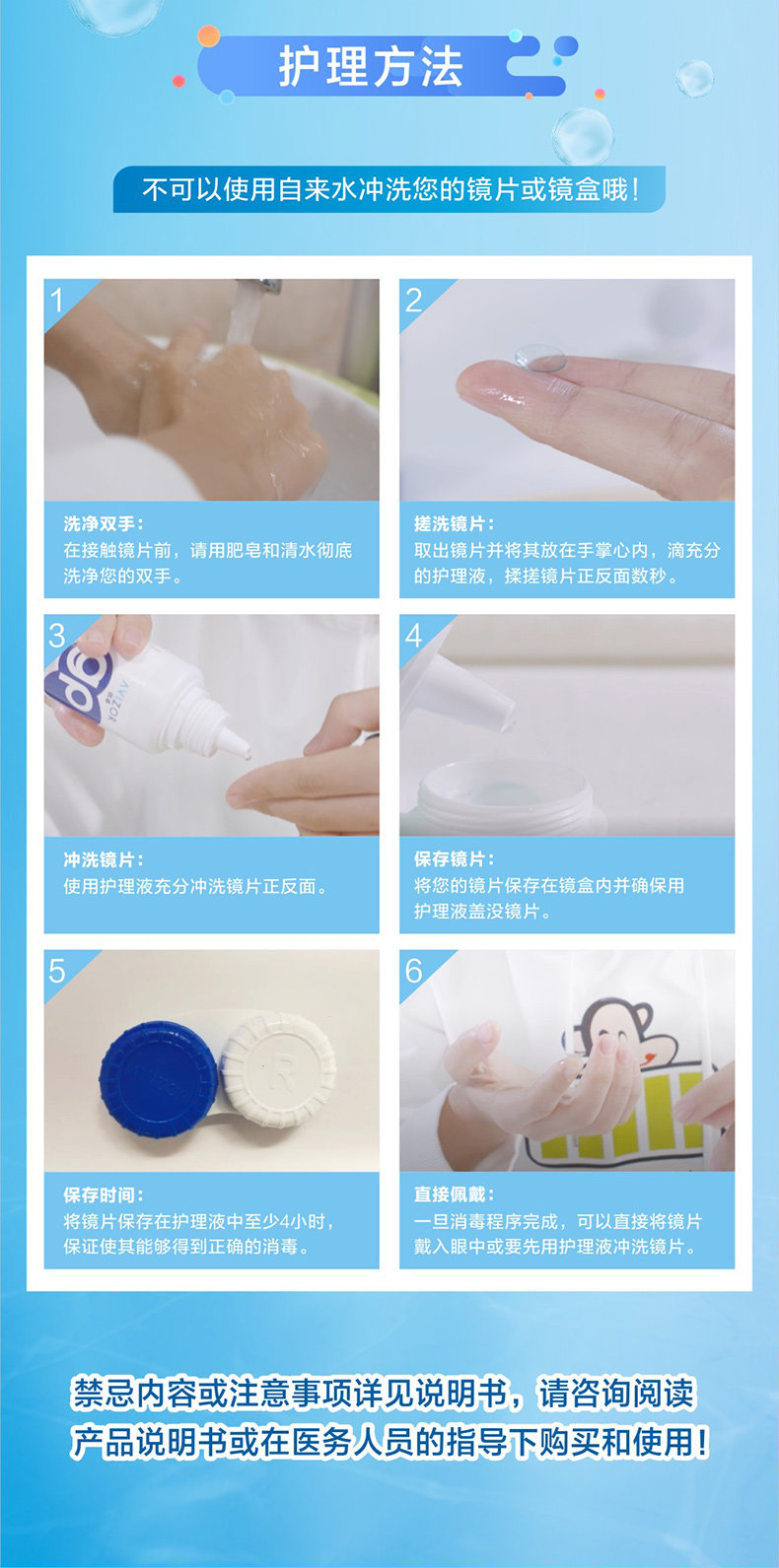 护理方法

不可以使用自来水冲洗您的镜片或镜盒哦！

1

洗净双手：
在接触镜片前，请用肥皂和清水彻底洗净您的双手。

2

搓洗镜片：
取出镜片并将其放在手掌心内，滴充分的护理液，揉搓镜片正反面数秒。

3

冲洗镜片：
使用护理液充分冲洗镜片正反面。

4

保存镜片：
将您的镜片保存在镜盒内并确保用护理液盖没镜片。

5

R

保存时间：
将镜片保存在护理液中至少4小时，保证使其能够得到正确的消毒。

6

直接佩戴：
一旦消毒程序完成，可以直接将镜片戴入眼中或要先用护理液冲洗镜片。

禁忌内容或注意事项详见说明书，请咨询阅读产品说明书或在医务人员的指导下购买和使用！