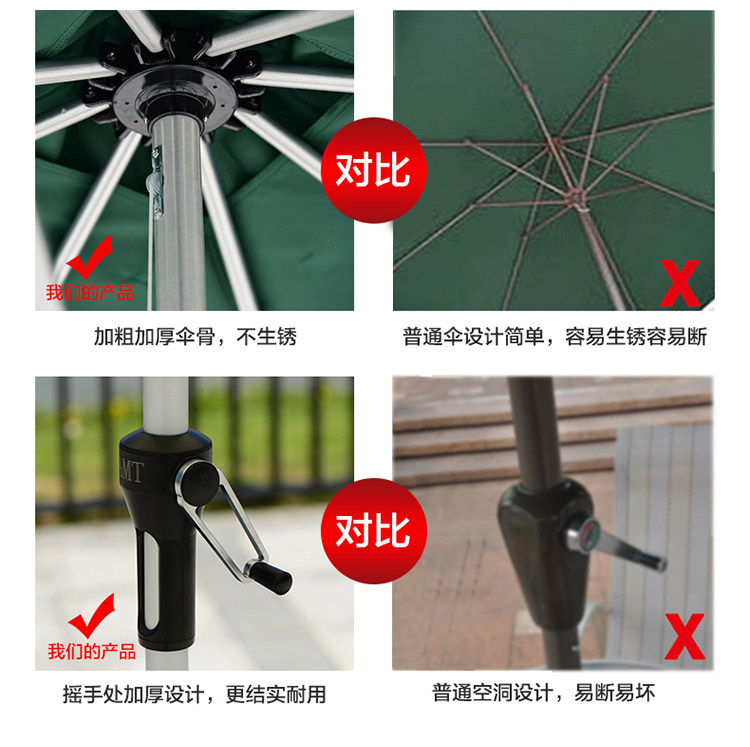 我们的产品

对比

X

加粗加厚伞骨，不生锈

普通伞设计简单，容易生锈容易断

MT

我们的产品

对比

X

摇手处加厚设计，更结实耐用

普通空洞设计，易断易坏