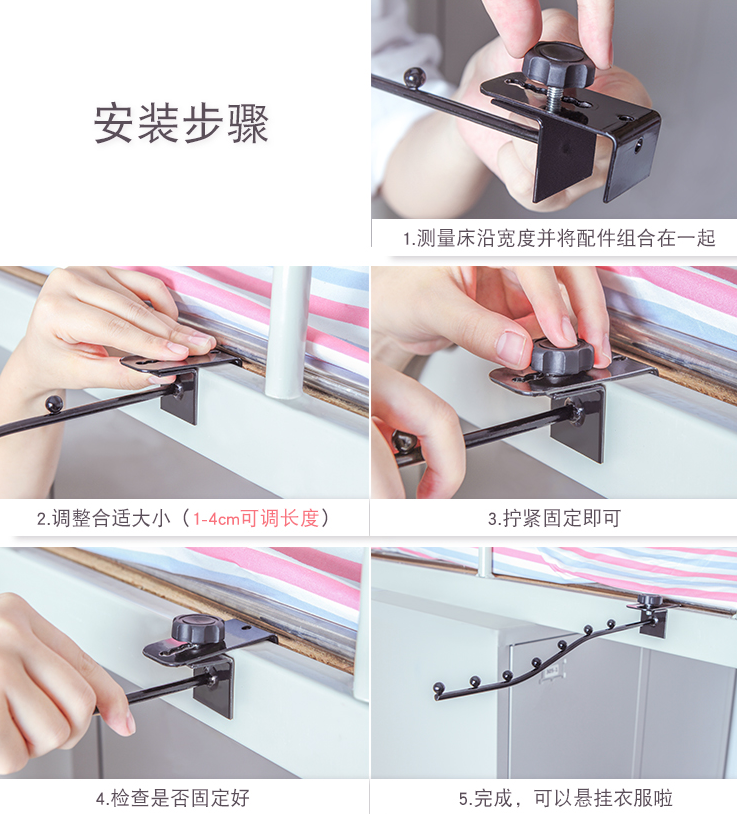 安装步骤

1.测量床沿宽度并将配件组合在一起

2.调整合适大小（1-4cm可调长度）

3.拧紧固定即可

4.检查是否固定好

5.完成，可以悬挂衣服啦