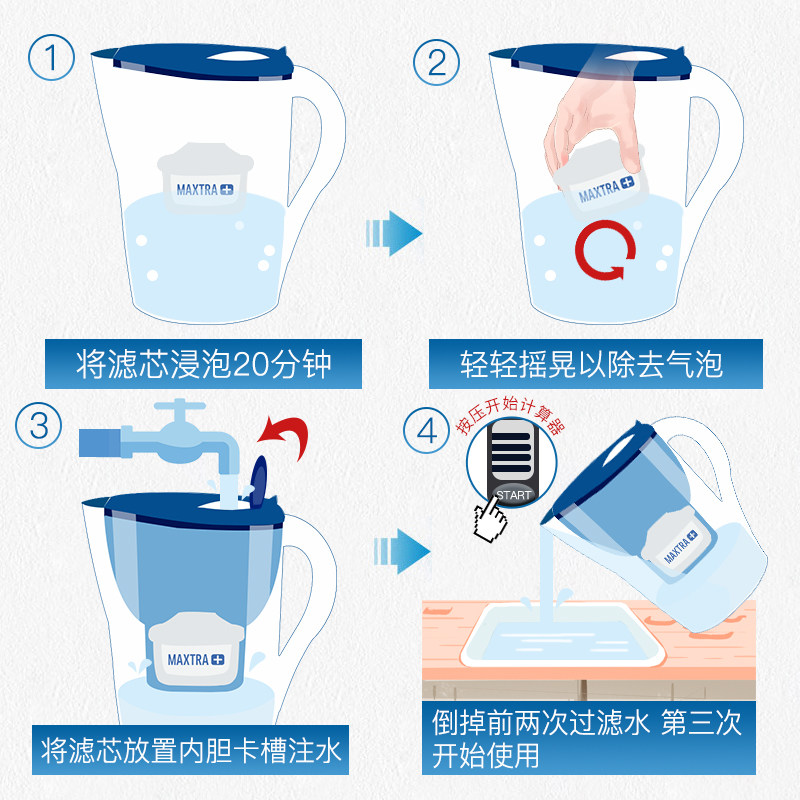 ①

MAXTRA +

将滤芯浸泡20分钟

②

MAXTRA +

轻轻摇晃以除去气泡

③

MAXTRA +

将滤芯放置内胆卡槽注水

④

按压开始计算器

START

MAXTRA +

倒掉前两次过滤水 第三次开始使用