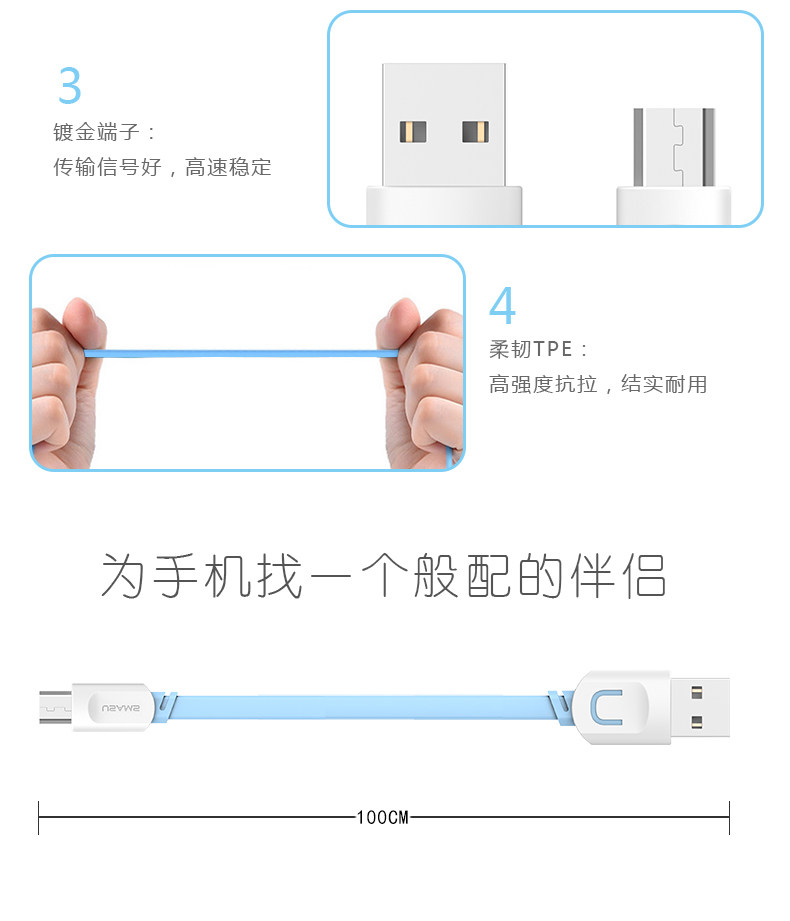 3
镀金端子：
传输信号好，高速稳定

4
柔韧TPE：
高强度抗拉，结实耐用

为手机找一个般配的伴侣

USAMS

100CM