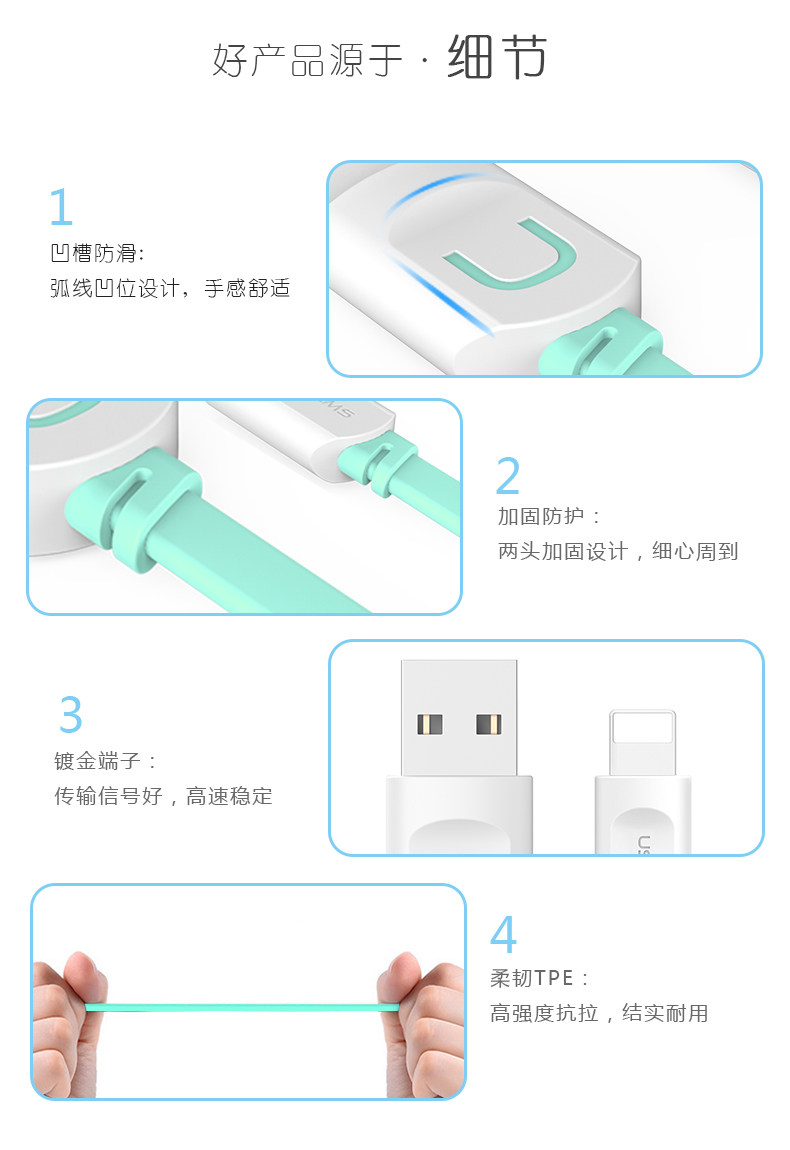 好产品源于 · 细节

1
凹槽防滑:
弧线凹位设计，手感舒适

2
加固防护：
两头加固设计，细心周到

3
镀金端子：
传输信号好，高速稳定

4
柔韧TPE：
高强度抗拉，结实耐用