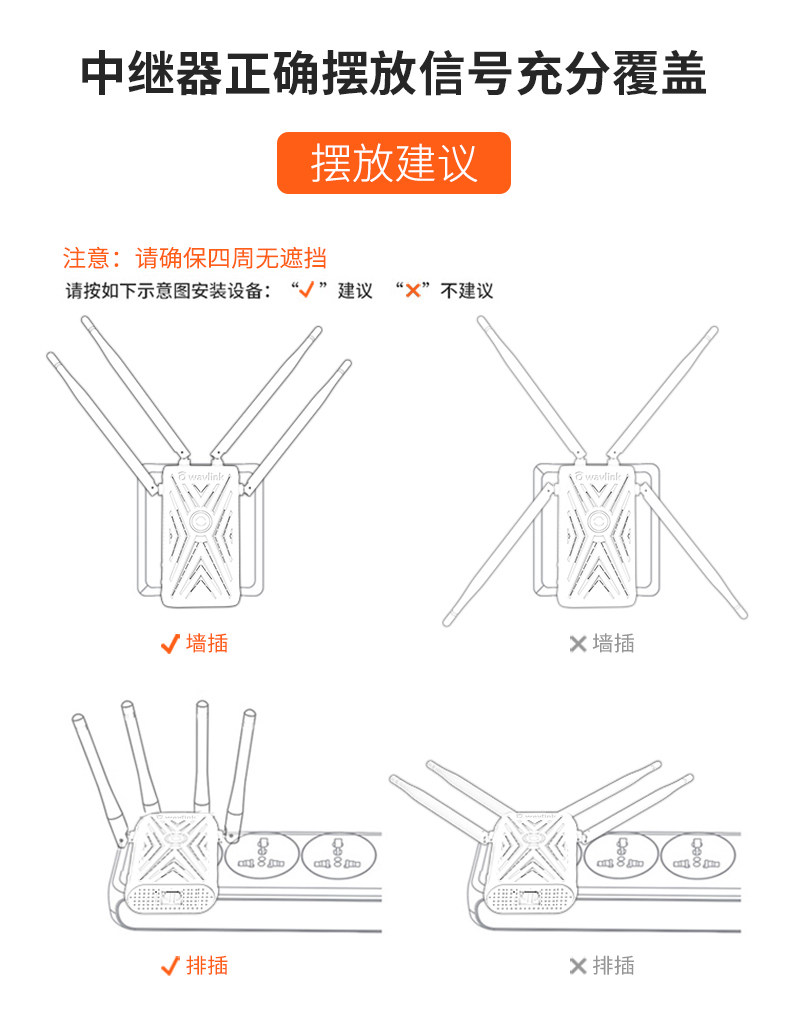 中继器正确摆放信号充分覆盖

摆放建议

注意：请确保四周无遮挡

请按如下示意图安装设备：“✓”建议 “✕”不建议

wavlink

wavlink

✓ 墙插

✕ 墙插

wavlink

wavlink

✓ 排插

✕ 排插