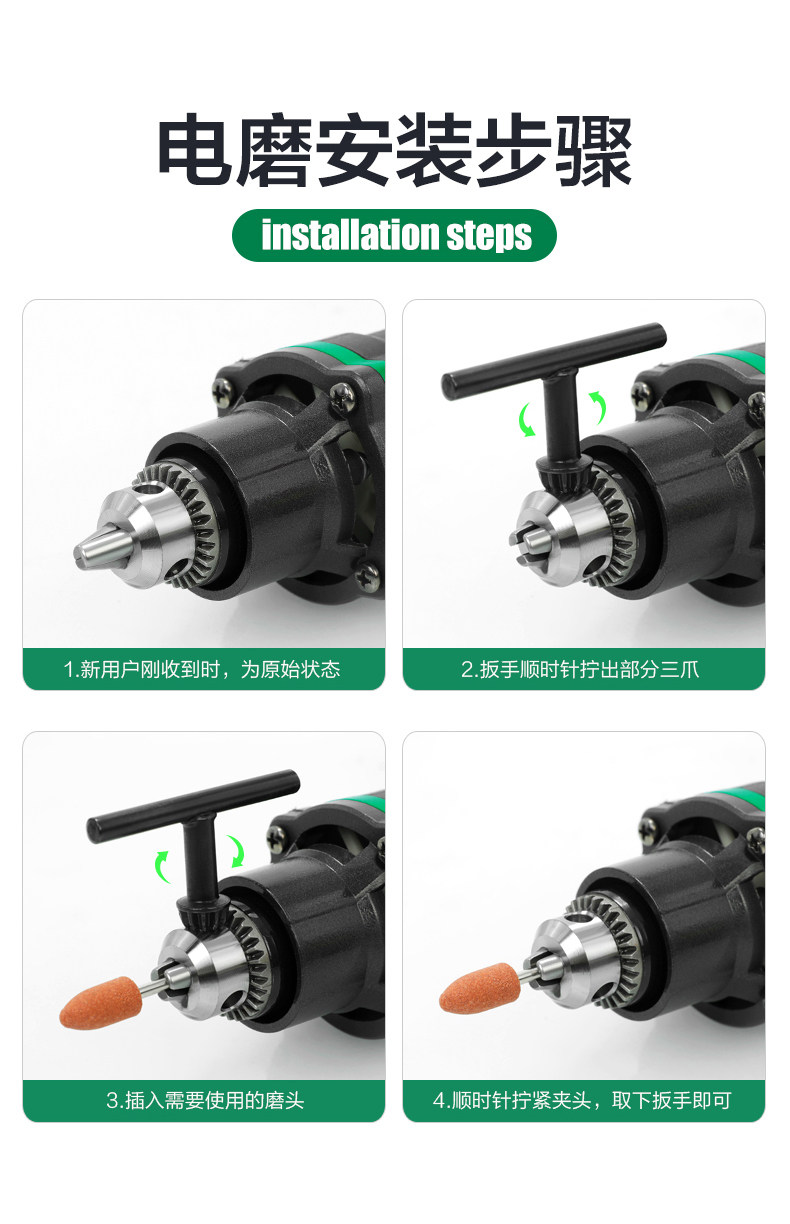 电磨安装步骤

installation steps

1.新用户刚收到时，为原始状态

2.扳手顺时针拧出部分三爪

3.插入需要使用的磨头

4.顺时针拧紧夹头，取下扳手即可