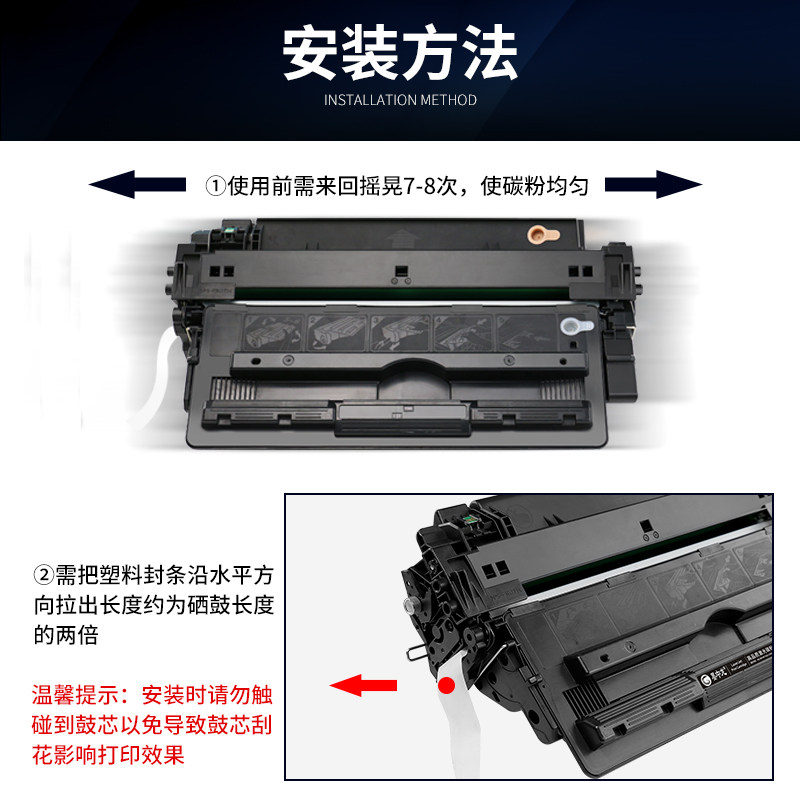 安装方法
INSTALLATION METHOD

①使用前需来回摇晃7-8次，使碳粉均匀

②需把塑料封条沿水平方向拉出长度约为硒鼓长度的两倍

温馨提示：安装时请勿触碰到鼓芯以免导致鼓芯刮花影响打印效果