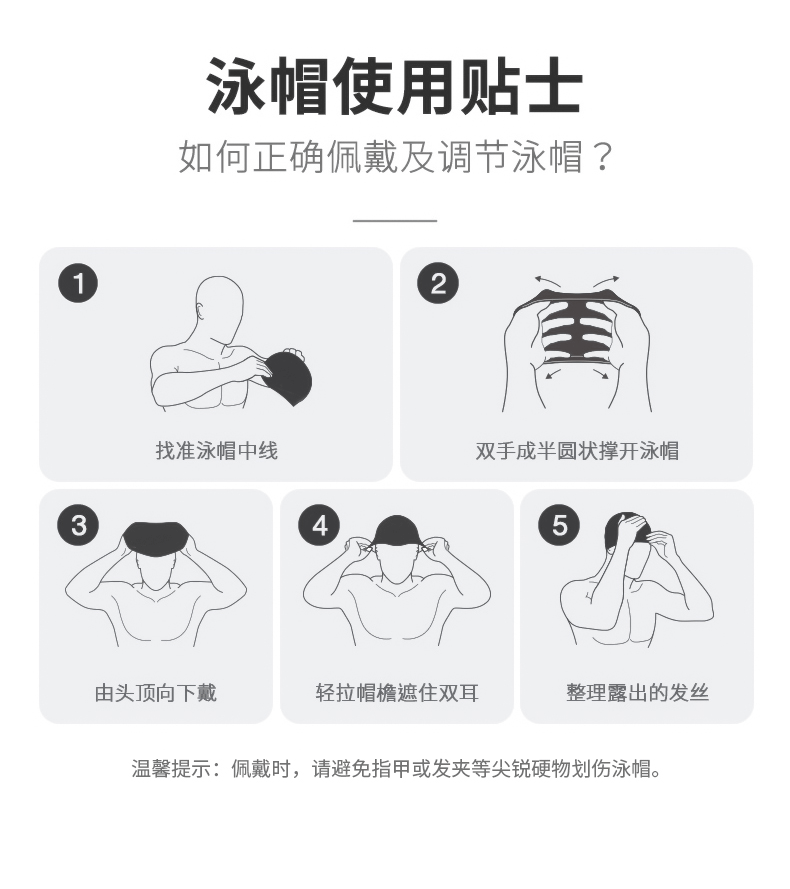 泳帽使用贴士

如何正确佩戴及调节泳帽？

1
找准泳帽中线

2
双手成半圆状撑开泳帽

3
由头顶向下戴

4
轻拉帽檐遮住双耳

5
整理露出的发丝

温馨提示：佩戴时，请避免指甲或发夹等尖锐硬物划伤泳帽。