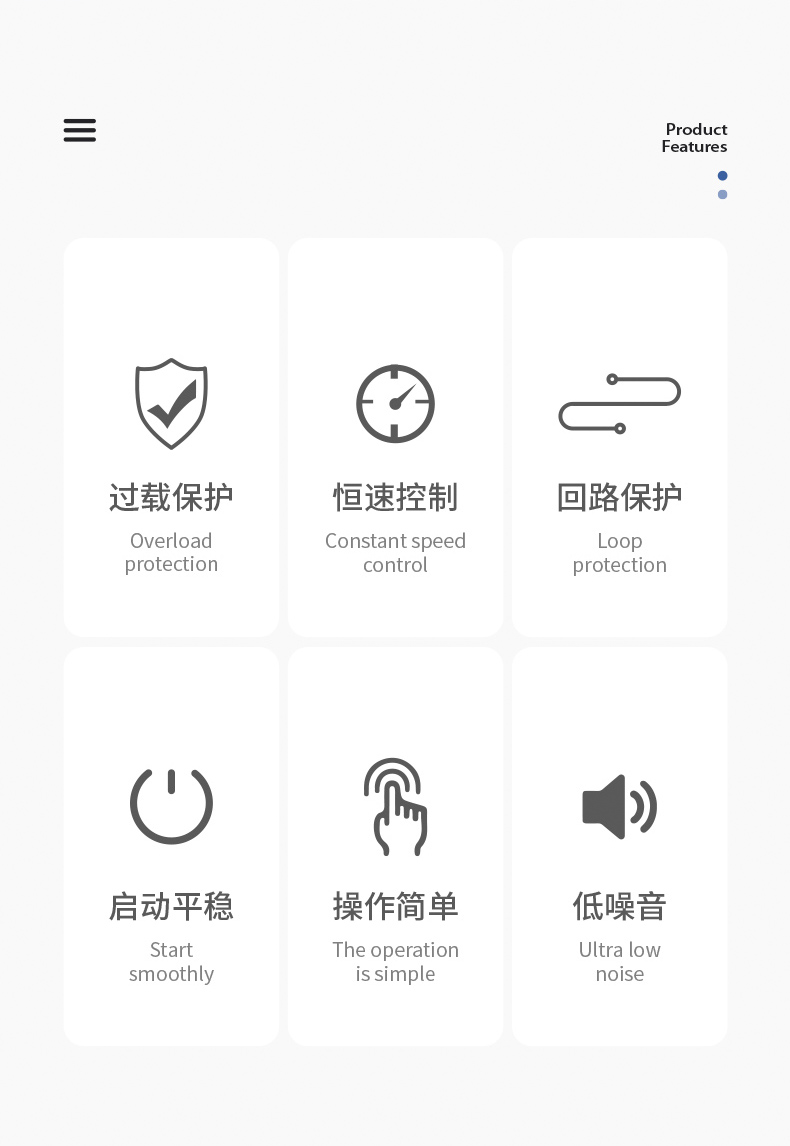 Product
Features

过载保护
Overload
protection

恒速控制
Constant speed
control

回路保护
Loop
protection

启动平稳
Start
smoothly

操作简单
The operation
is simple

低噪音
Ultra low
noise