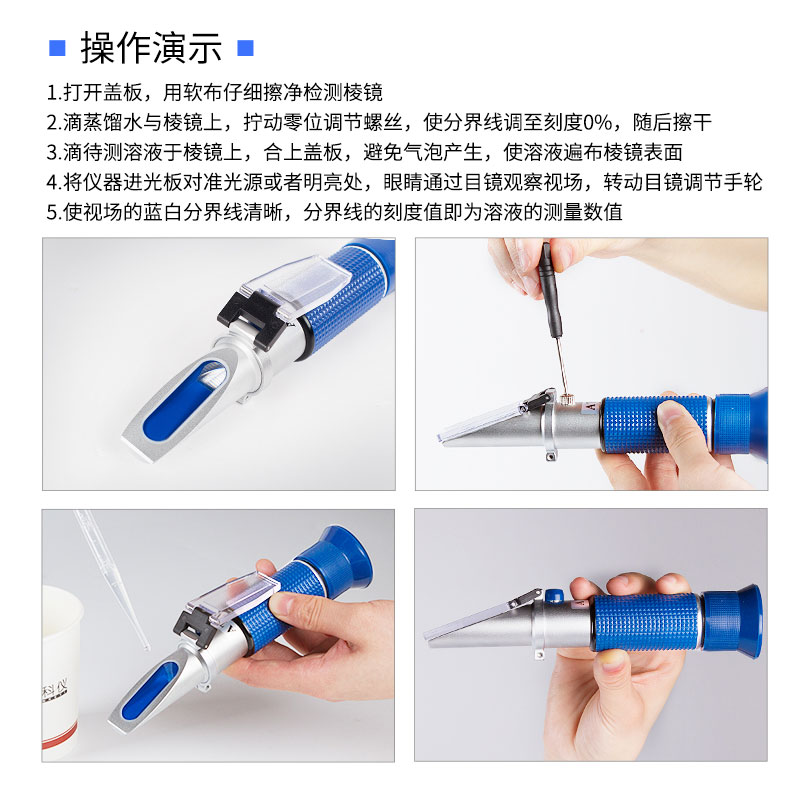 操作演示

1.打开盖板，用软布仔细擦净检测棱镜
2.滴蒸馏水与棱镜上，拧动零位调节螺丝，使分界线调至刻度0%，随后擦干
3.滴待测溶液于棱镜上，合上盖板，避免气泡产生，使溶液遍布棱镜表面
4.将仪器进光板对准光源或者明亮处，眼睛通过目镜观察视场，转动目镜调节手轮
5.使视场的蓝白分界线清晰，分界线的刻度值即为溶液的测量数值

科仪