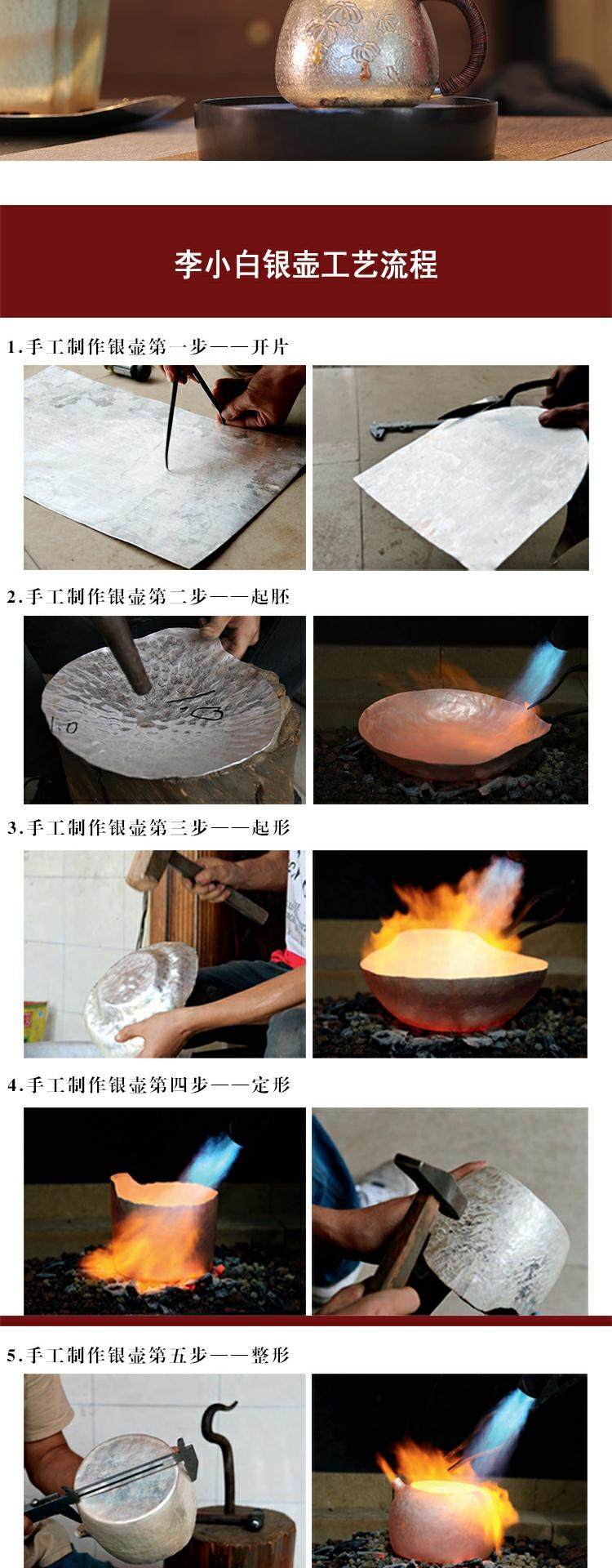 李小白银壶工艺流程

1.手工制作银壶第一步——开片

2.手工制作银壶第二步——起胚

1.0

1.0

3.手工制作银壶第三步——起形

4.手工制作银壶第四步——定形

5.手工制作银壶第五步——整形