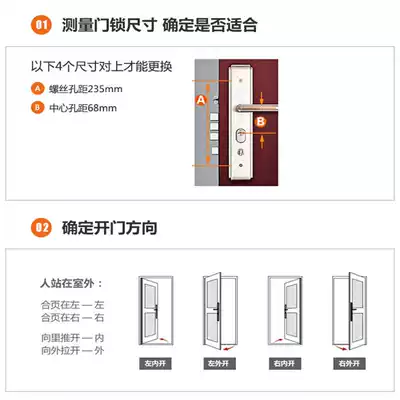 01 测量门锁尺寸 确定是否适合

以下4个尺寸对上才能更换

A 螺丝孔距235mm

B 中心孔距68mm

A

B

02 确定开门方向

人站在室外：

合页在左 — 左
合页在右 — 右

向里推开 — 内
向外拉开 — 外

左内开

左外开

右内开

右外开