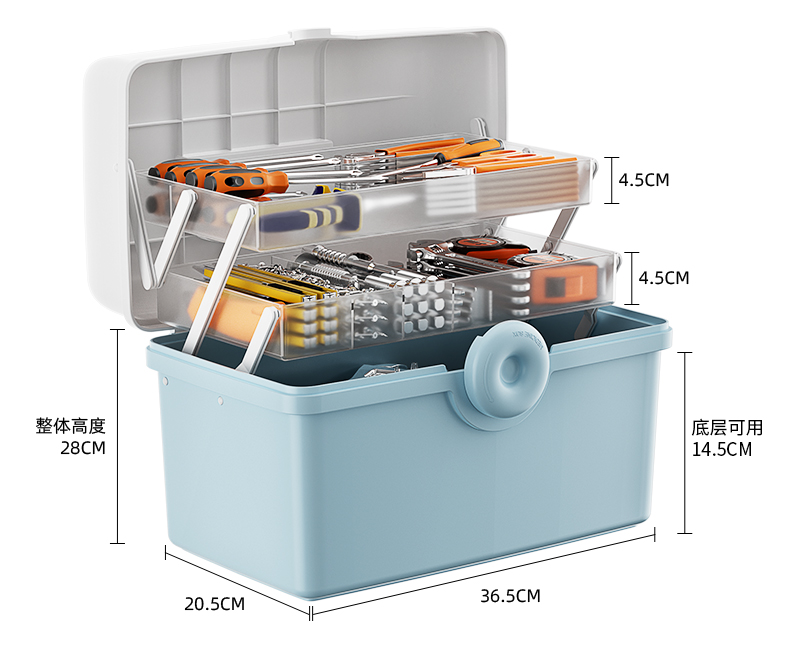 4.5CM

4.5CM

整体高度
28CM

底层可用
14.5CM

20.5CM

36.5CM