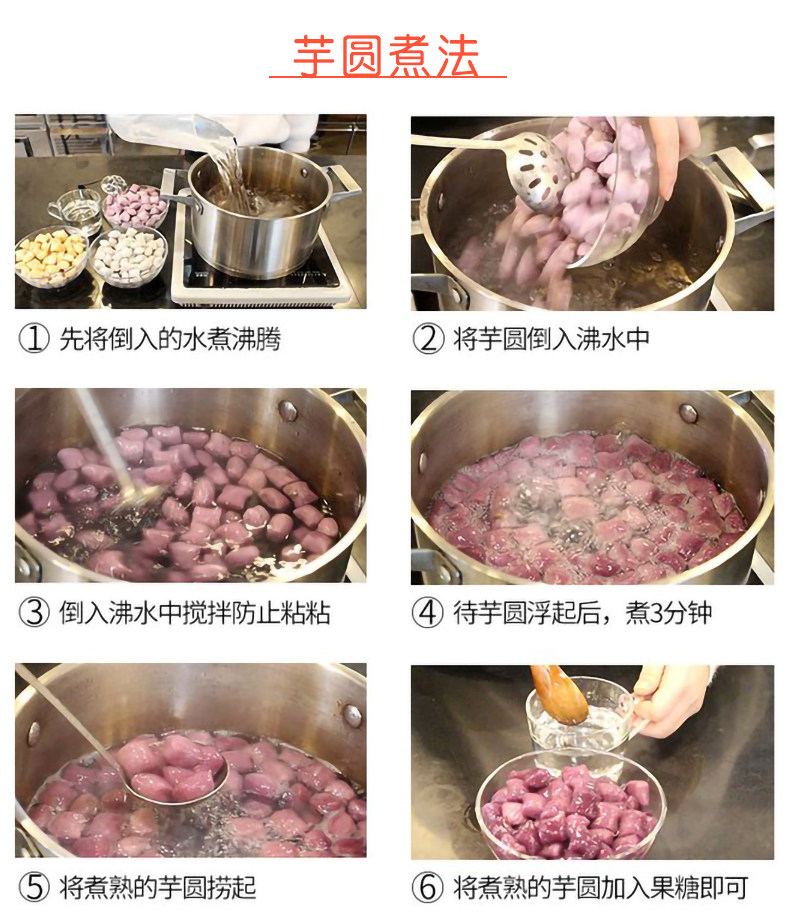 芋圆煮法

① 先将倒入的水煮沸腾

② 将芋圆倒入沸水中

③ 倒入沸水中搅拌防止粘粘

④ 待芋圆浮起后，煮3分钟

⑤ 将煮熟的芋圆捞起

⑥ 将煮熟的芋圆加入果糖即可