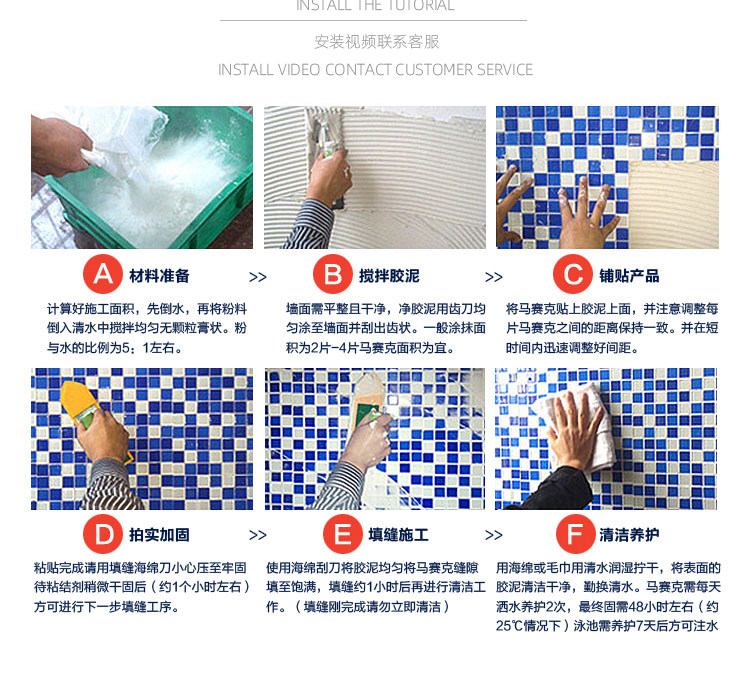 INSTALL THE TUTORIAL

安装视频联系客服

INSTALL VIDEO CONTACT CUSTOMER SERVICE

A 材料准备 >>

计算好施工面积，先倒水，再将粉料倒入清水中搅拌均匀无颗粒膏状。粉与水的比例为5：1左右。

B 搅拌胶泥 >>

墙面需平整且干净，净胶泥用齿刀均匀涂至墙面并刮出齿状。一般涂抹面积为2片-4片马赛克面积为宜。

C 铺贴产品

将马赛克贴上胶泥上面，并注意调整每片马赛克之间的距离保持一致。并在短时间内迅速调整好间距。

D 拍实加固 >>

粘贴完成请用填缝海绵刀小心压至牢固待粘结剂稍微干固后（约1个小时左右）方可进行下一步填缝工序。

E 填缝施工 >>

使用海绵刮刀将胶泥均匀将马赛克缝隙填至饱满，填缝约1小时后再进行清洁工作。（填缝刚完成请勿立即清洁）

F 清洁养护

用海绵或毛巾用清水润湿拧干，将表面的胶泥清洁干净，勤换清水。马赛克需每天洒水养护2次，最终固需48小时左右（约25℃情况下）泳池需养护7天后方可注水