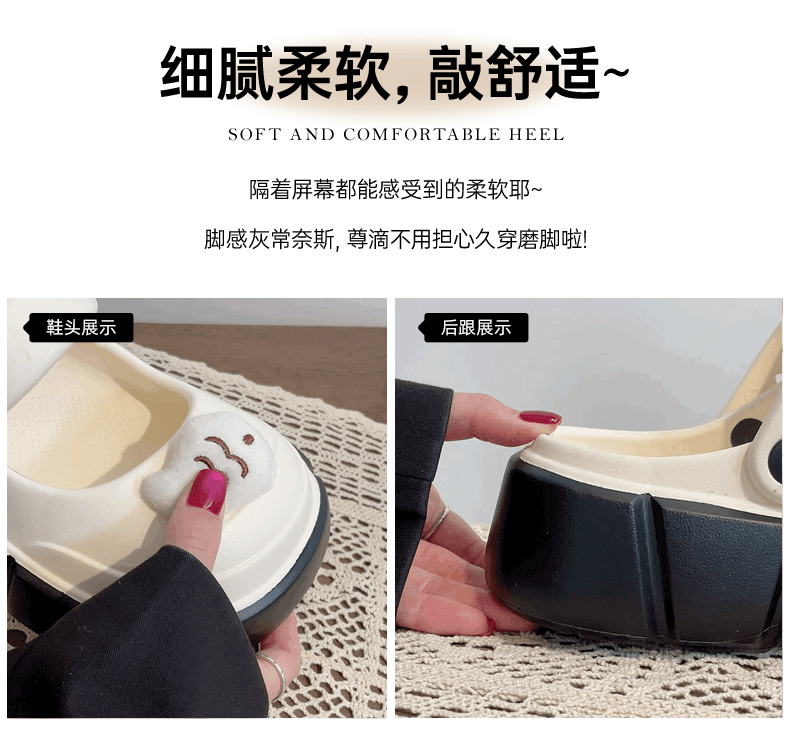 细腻柔软，敲舒适~

SOFT AND COMFORTABLE HEEL

隔着屏幕都能感受到的柔软耶~

脚感灰常奈斯，尊滴不用担心久穿磨脚啦!

鞋头展示

后跟展示