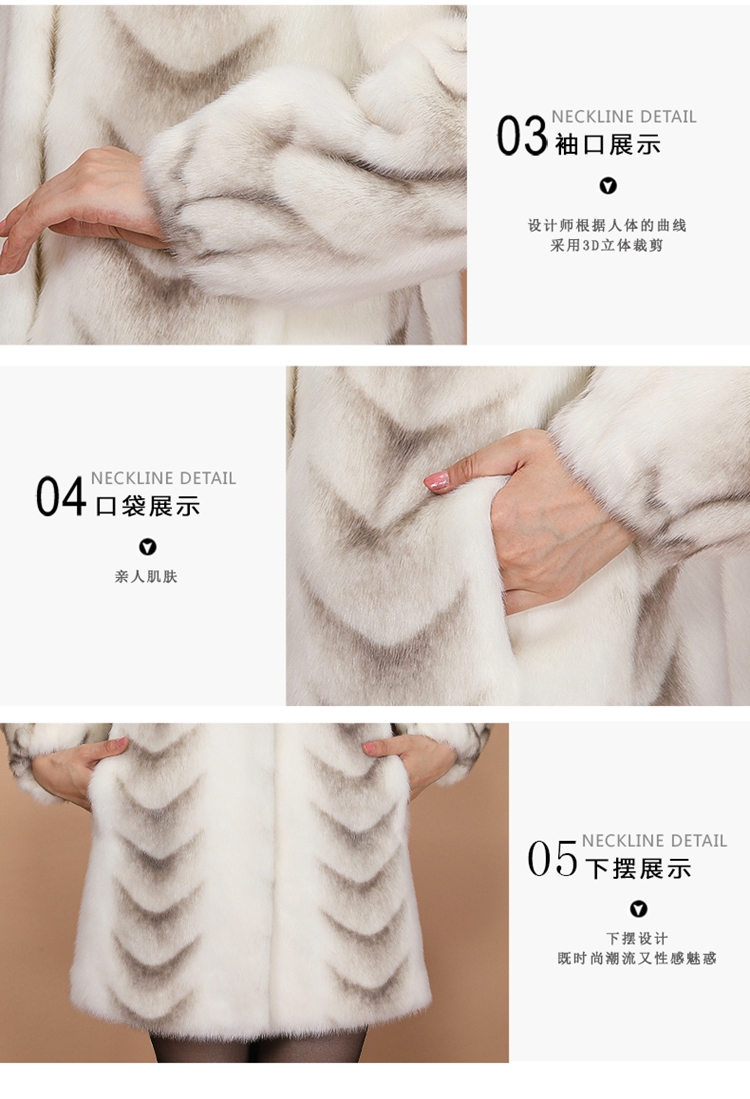 03 NECKLINE DETAIL
袖口展示

设计师根据人体的曲线
采用3D立体裁剪

04 NECKLINE DETAIL
口袋展示

亲人肌肤

05 NECKLINE DETAIL
下摆展示

下摆设计
既时尚潮流又性感魅惑