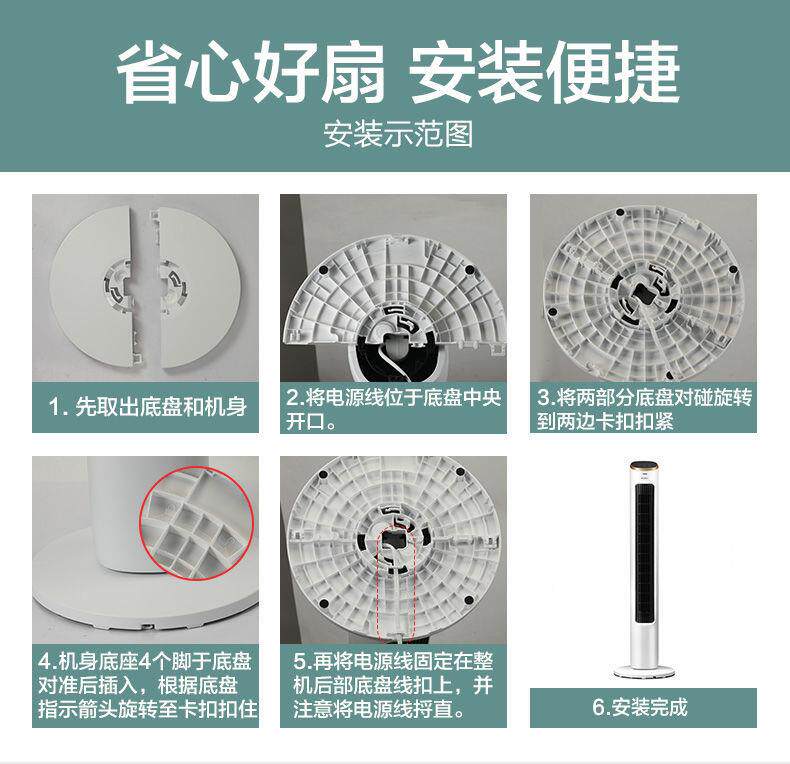 省心好扇 安装便捷

安装示范图

1. 先取出底盘和机身

2.将电源线位于底盘中央开口。

3.将两部分底盘对碰旋转到两边卡扣扣紧

4.机身底座4个脚于底盘对准后插入，根据底盘指示箭头旋转至卡扣扣住

5.再将电源线固定在整机后部底盘线扣上，并注意将电源线捋直。

6.安装完成