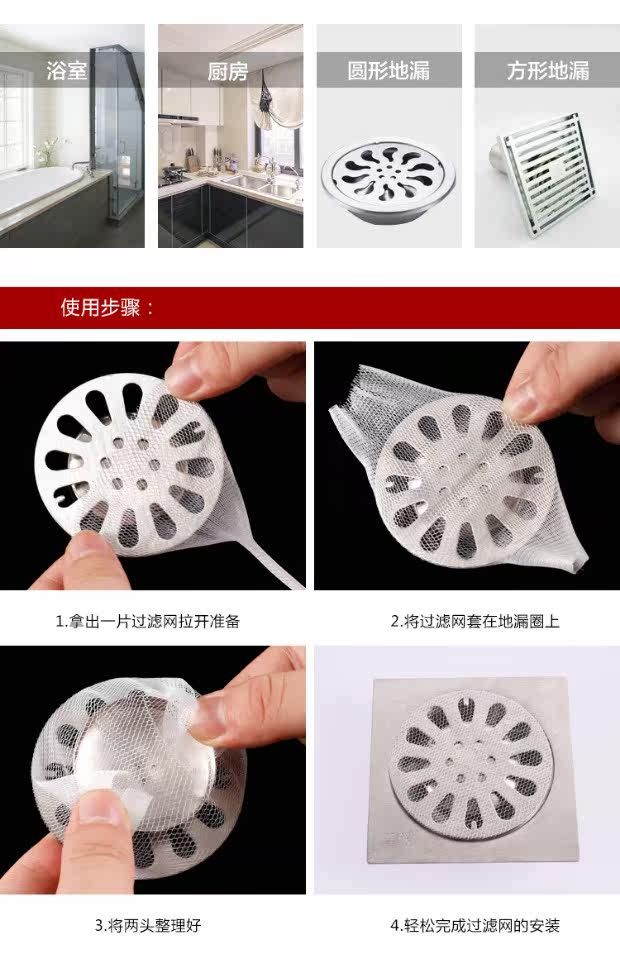 浴室 厨房 圆形地漏 方形地漏

使用步骤：

1.拿出一片过滤网拉开准备

2.将过滤网套在地漏圈上

3.将两头整理好

4.轻松完成过滤网的安装