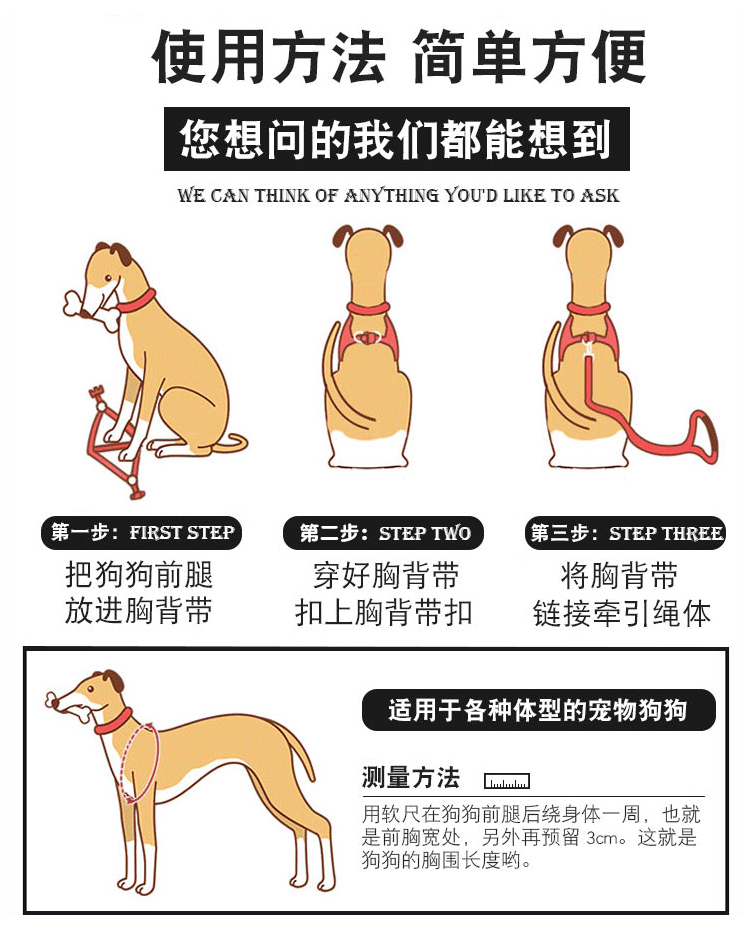 使用方法 简单方便

您想问的我们都能想到

WE CAN THINK OF ANYTHING YOU'D LIKE TO ASK

第一步：FIRST STEP
把狗狗前腿
放进胸背带

第二步：STEP TWO
穿好胸背带
扣上胸背带扣

第三步：STEP THREE
将胸背带
链接牵引绳体

适用于各种体型的宠物狗狗

测量方法

用软尺在狗狗前腿后绕身体一周，也就是前胸宽处，另外再预留 3cm。这就是狗狗的胸围长度哟。