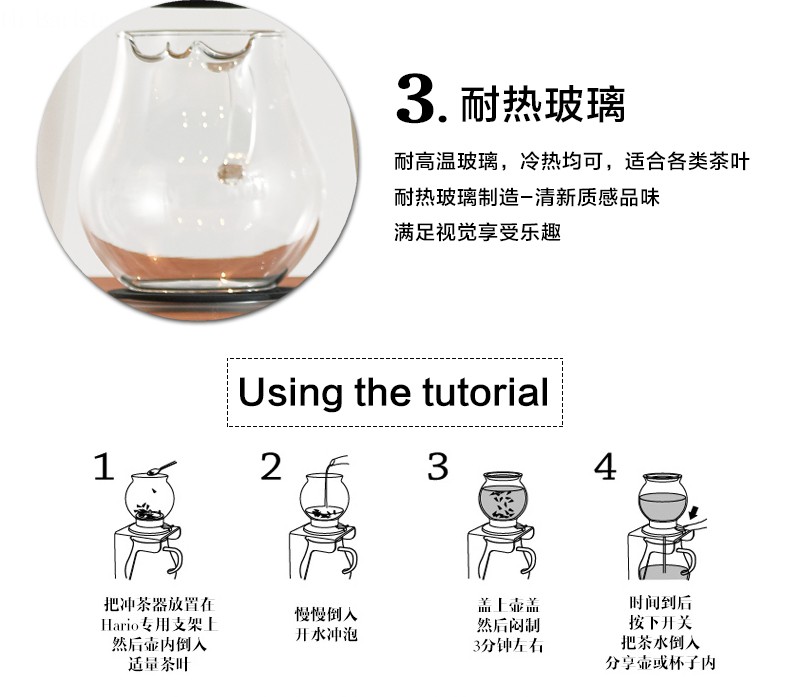 3. 耐热玻璃

耐高温玻璃，冷热均可，适合各类茶叶
耐热玻璃制造–清新质感品味
满足视觉享受乐趣

Using the tutorial

1
把冲茶器放置在
Hario专用支架上
然后壶内倒入
适量茶叶

2
慢慢倒入
开水冲泡

3
盖上壶盖
然后闷制
3分钟左右

4
时间到后
按下开关
把茶水倒入
分享壶或杯子内