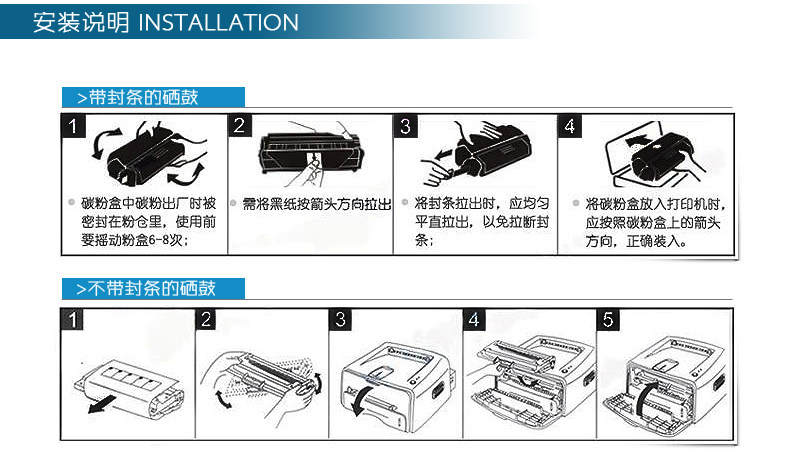 安装说明 INSTALLATION

>带封条的硒鼓

1

碳粉盒中碳粉出厂时被密封在粉仓里，使用前要摇动粉盒6-8次；

2

需将黑纸按箭头方向拉出

3

将封条拉出时，应均匀平直拉出，以免拉断封条；

4

将碳粉盒放入打印机时，应按照碳粉盒上的箭头方向，正确装入。

>不带封条的硒鼓

1

2

3

4

5