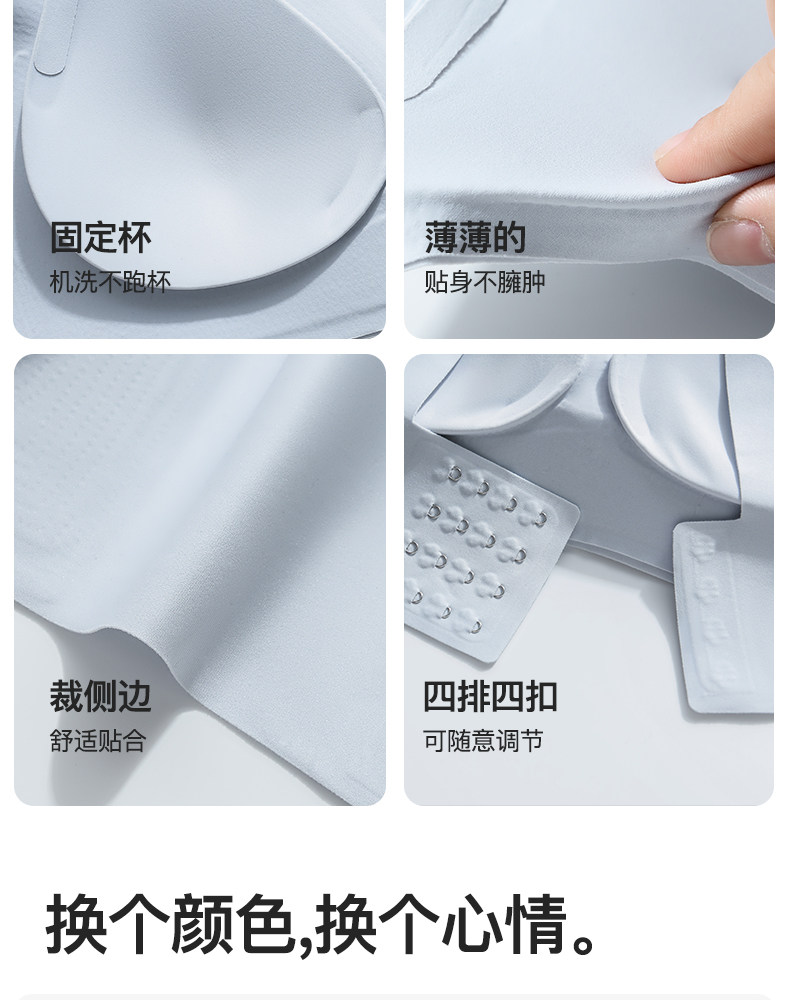 固定杯
机洗不跑杯

薄薄的
贴身不臃肿

裁侧边
舒适贴合

四排四扣
可随意调节

换个颜色,换个心情。