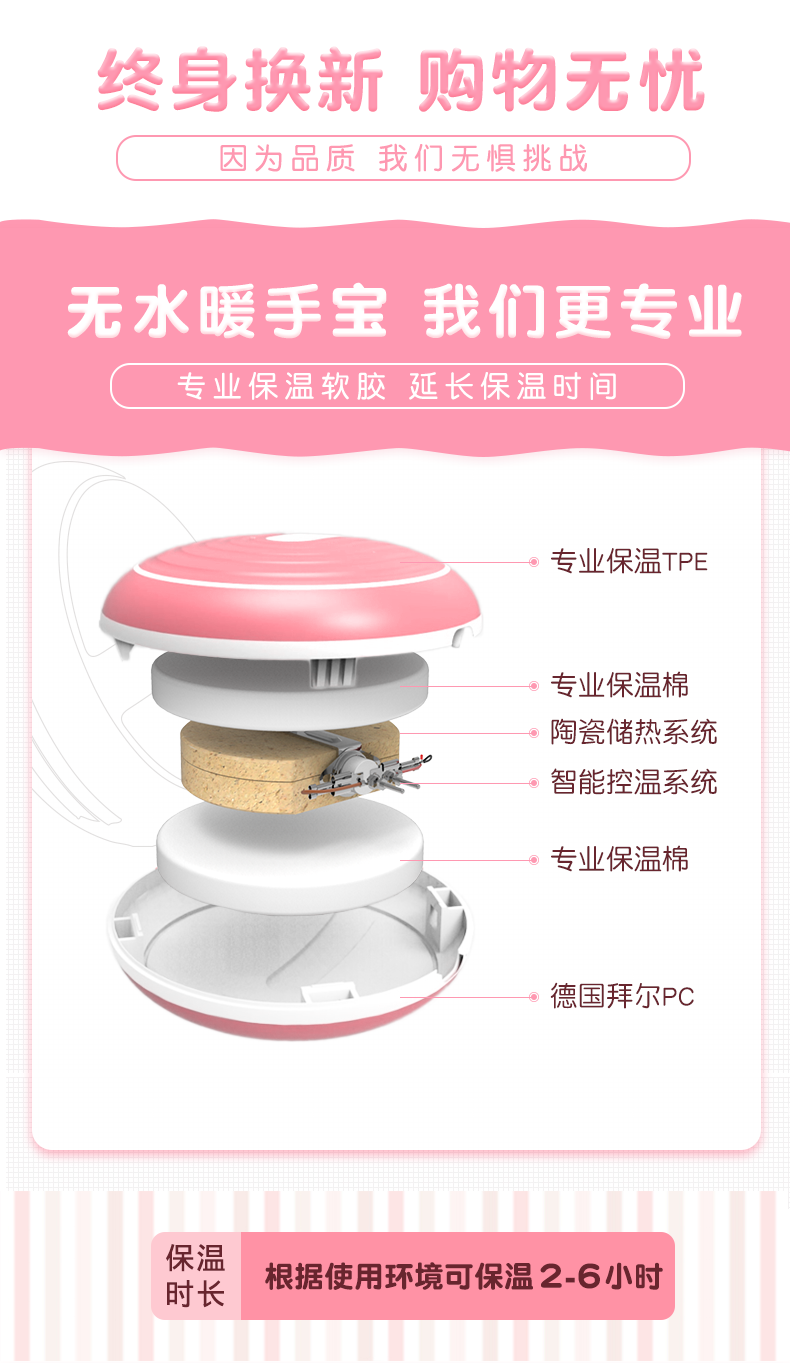 终身换新 购物无忧

因为品质 我们无惧挑战

无水暖手宝 我们更专业

专业保温软胶 延长保温时间

专业保温TPE

专业保温棉

陶瓷储热系统

智能控温系统

专业保温棉

德国拜尔PC

保温时长

根据使用环境可保温 2-6小时