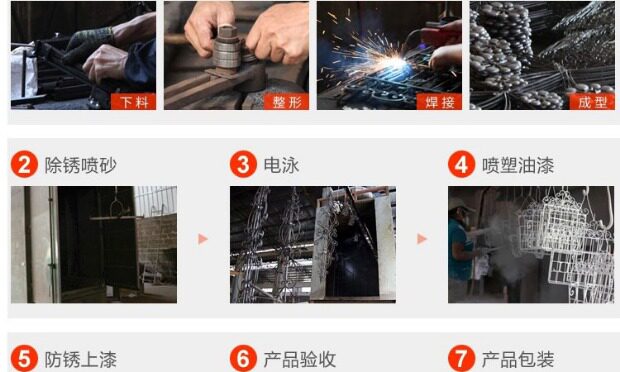 下料

整形

焊接

成型

2 除锈喷砂

3 电泳

4 喷塑油漆

5 防锈上漆

6 产品验收

7 产品包装