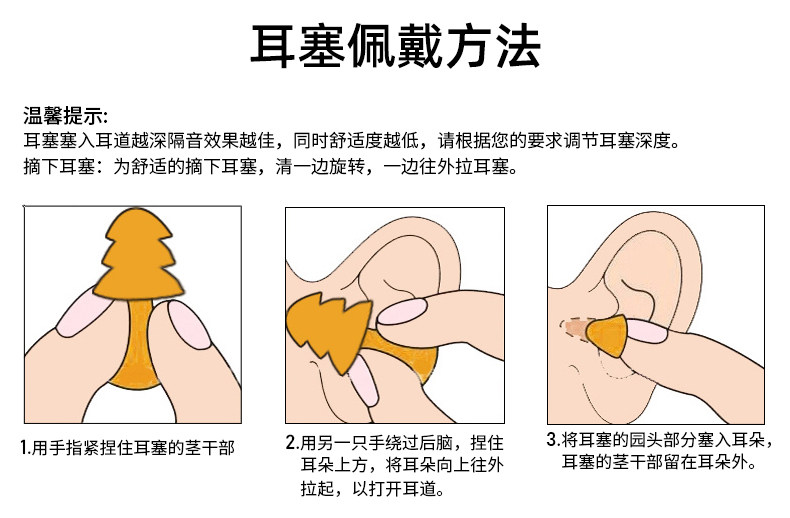 耳塞佩戴方法

温馨提示:
耳塞塞入耳道越深隔音效果越佳，同时舒适度越低，请根据您的要求调节耳塞深度。
摘下耳塞：为舒适的摘下耳塞，清一边旋转，一边往外拉耳塞。

1.用手指紧捏住耳塞的茎干部

2.用另一只手绕过后脑，捏住耳朵上方，将耳朵向上往外拉起，以打开耳道。

3.将耳塞的园头部分塞入耳朵，耳塞的茎干部留在耳朵外。