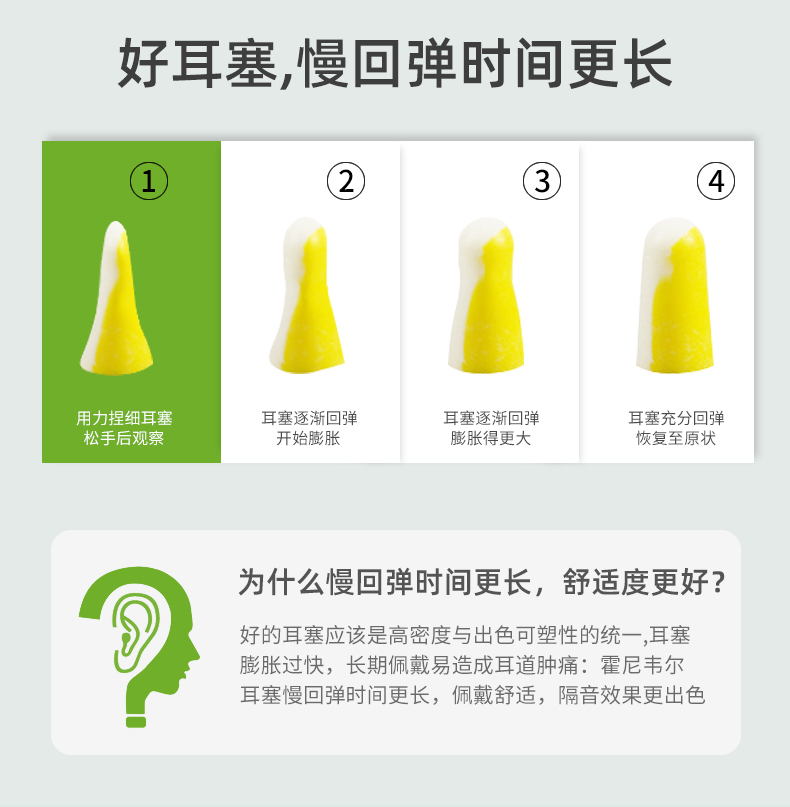 好耳塞,慢回弹时间更长

①

用力捏细耳塞
松手后观察

②

耳塞逐渐回弹
开始膨胀

③

耳塞逐渐回弹
膨胀得更大

④

耳塞充分回弹
恢复至原状

为什么慢回弹时间更长，舒适度更好？

好的耳塞应该是高密度与出色可塑性的统一,耳塞膨胀过快，长期佩戴易造成耳道肿痛：霍尼韦尔耳塞慢回弹时间更长，佩戴舒适，隔音效果更出色