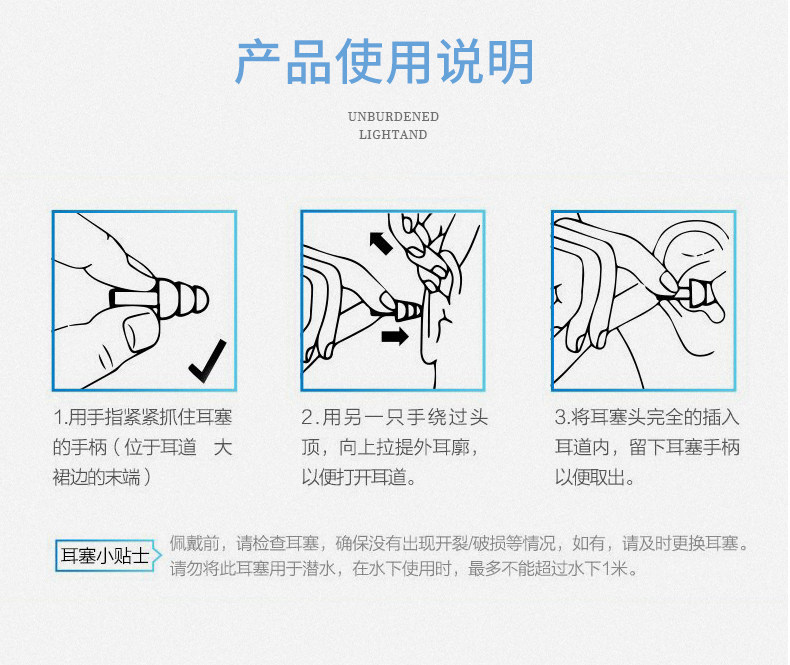 产品使用说明

UNBURDENED
LIGHTAND

1.用手指紧紧抓住耳塞的手柄（位于耳道　大裙边的末端）

2.用另一只手绕过头顶，向上拉提外耳廓，以便打开耳道。

3.将耳塞头完全的插入耳道内，留下耳塞手柄以便取出。

耳塞小贴士

佩戴前，请检查耳塞，确保没有出现开裂/破损等情况，如有，请及时更换耳塞。
请勿将此耳塞用于潜水，在水下使用时，最多不能超过水下1米。