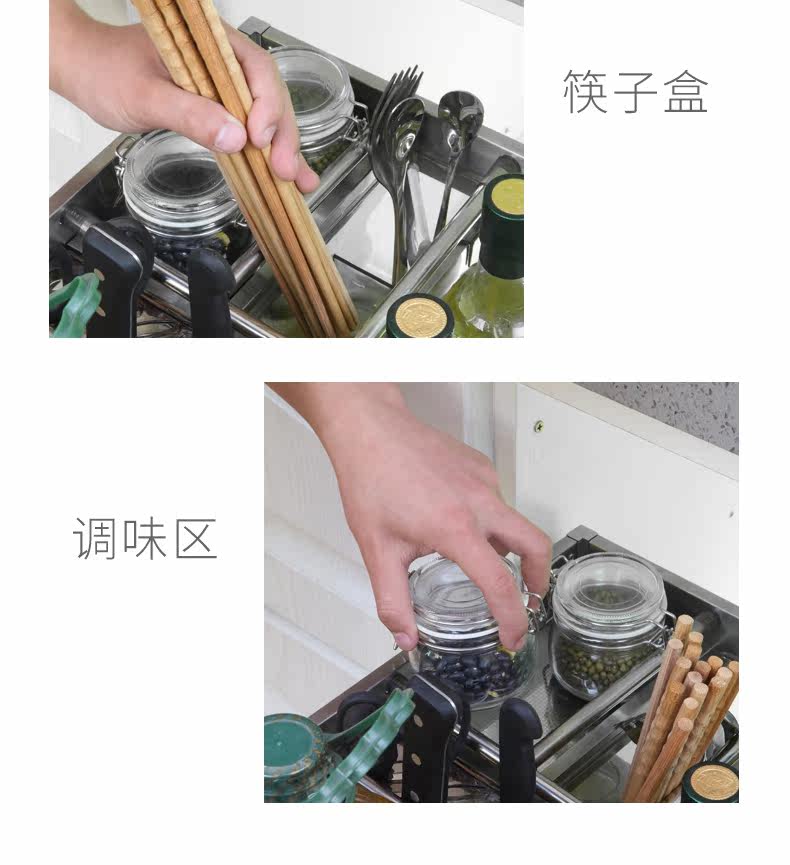 筷子盒

调味区