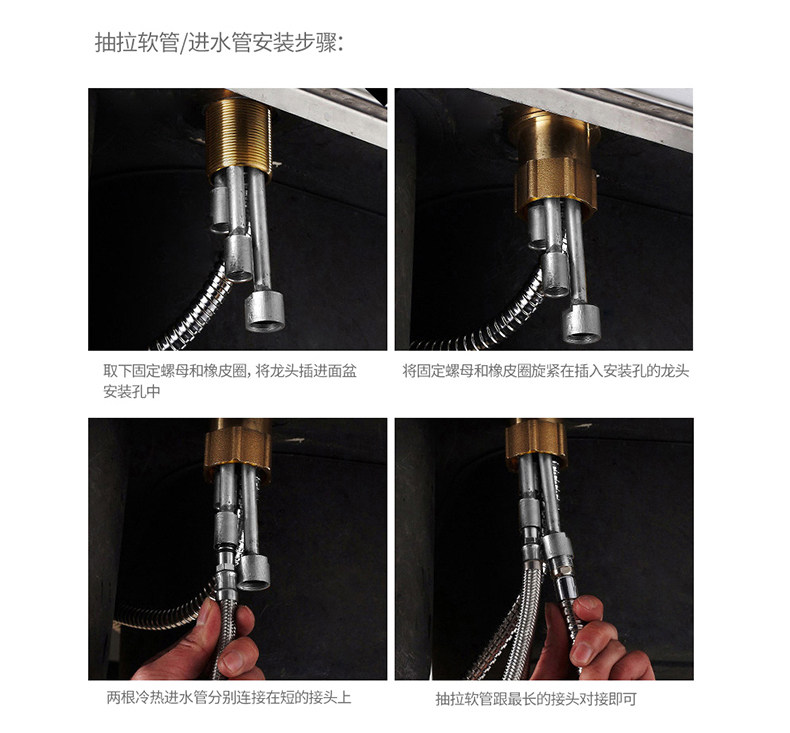 抽拉软管/进水管安装步骤:

取下固定螺母和橡皮圈, 将龙头插进面盆安装孔中

将固定螺母和橡皮圈旋紧在插入安装孔的龙头

两根冷热进水管分别连接在短的接头上

抽拉软管跟最长的接头对接即可