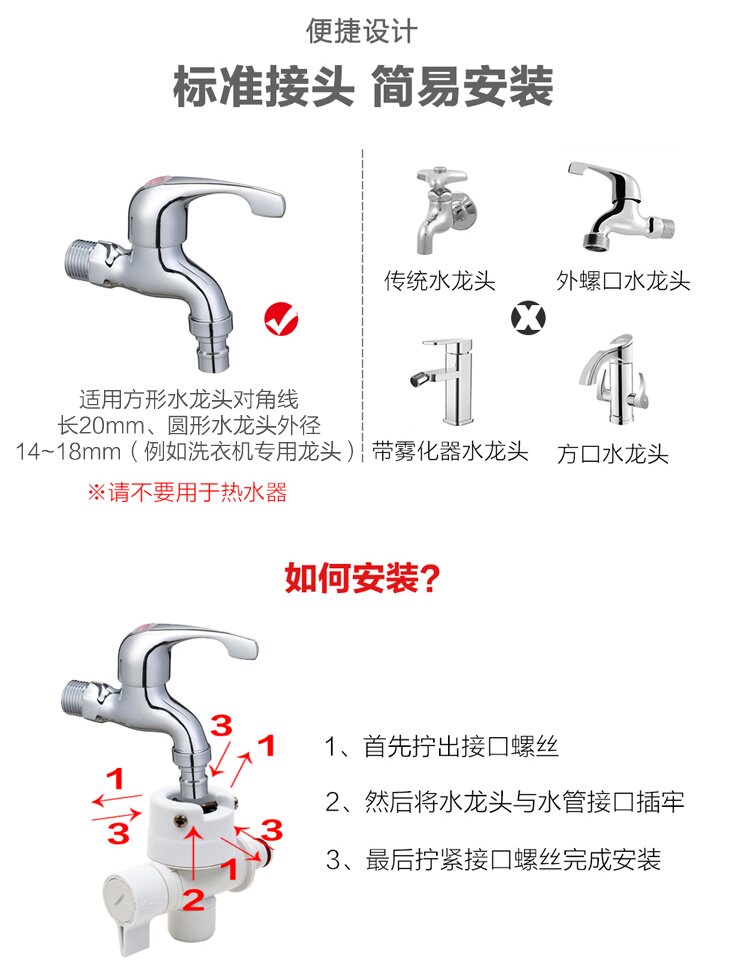 便捷设计

标准接头 简易安装

适用方形水龙头对角线长20mm、圆形水龙头外径14~18mm（例如洗衣机专用龙头）

※请不要用于热水器

传统水龙头

外螺口水龙头

带雾化器水龙头

方口水龙头

如何安装?

3
1
1
3
3
1
2

1、首先拧出接口螺丝

2、然后将水龙头与水管接口插牢

3、最后拧紧接口螺丝完成安装