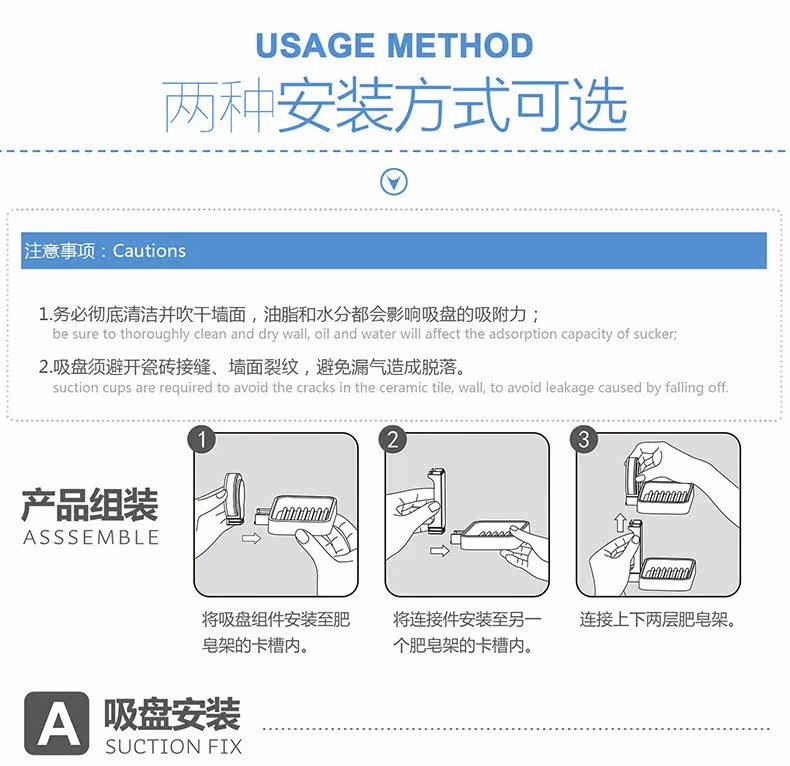 USAGE METHOD

两种安装方式可选

注意事项：Cautions

1.务必彻底清洁并吹干墙面，油脂和水分都会影响吸盘的吸附力；
be sure to thoroughly clean and dry wall, oil and water will affect the adsorption capacity of sucker;

2.吸盘须避开瓷砖接缝、墙面裂纹，避免漏气造成脱落。
suction cups are required to avoid the cracks in the ceramic tile, wall, to avoid leakage caused by falling off.

产品组装
ASSSEMBLE

1

将吸盘组件安装至肥皂架的卡槽内。

2

将连接件安装至另一个肥皂架的卡槽内。

3

连接上下两层肥皂架。

A

吸盘安装
SUCTION FIX