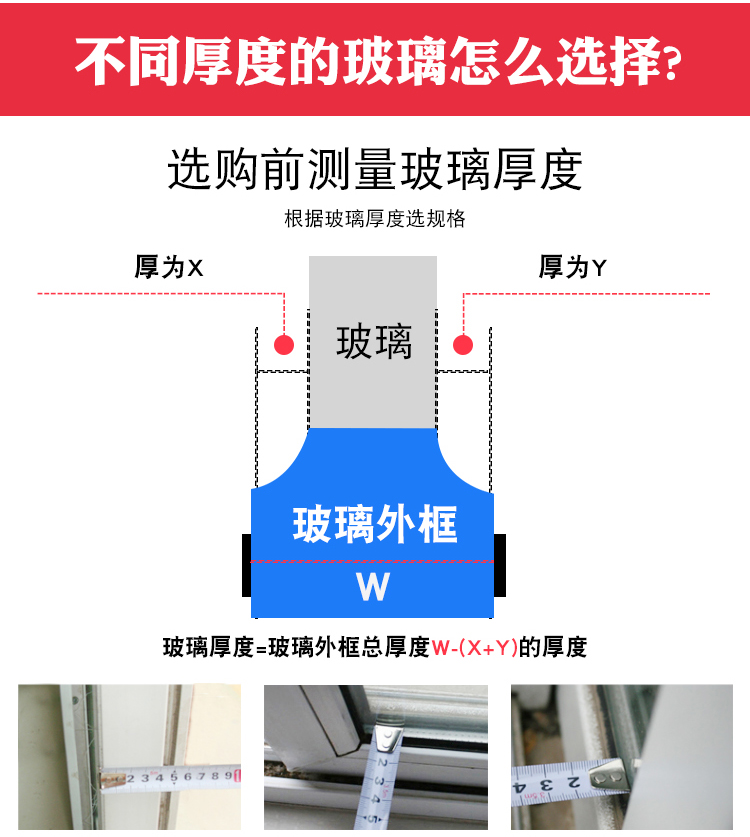 不同厚度的玻璃怎么选择?

选购前测量玻璃厚度

根据玻璃厚度选规格

厚为X

厚为Y

玻璃

玻璃外框

W

玻璃厚度=玻璃外框总厚度W-(X+Y)的厚度

2 3 4 5 6 7 8 9

2 3 4 5

2 3 4