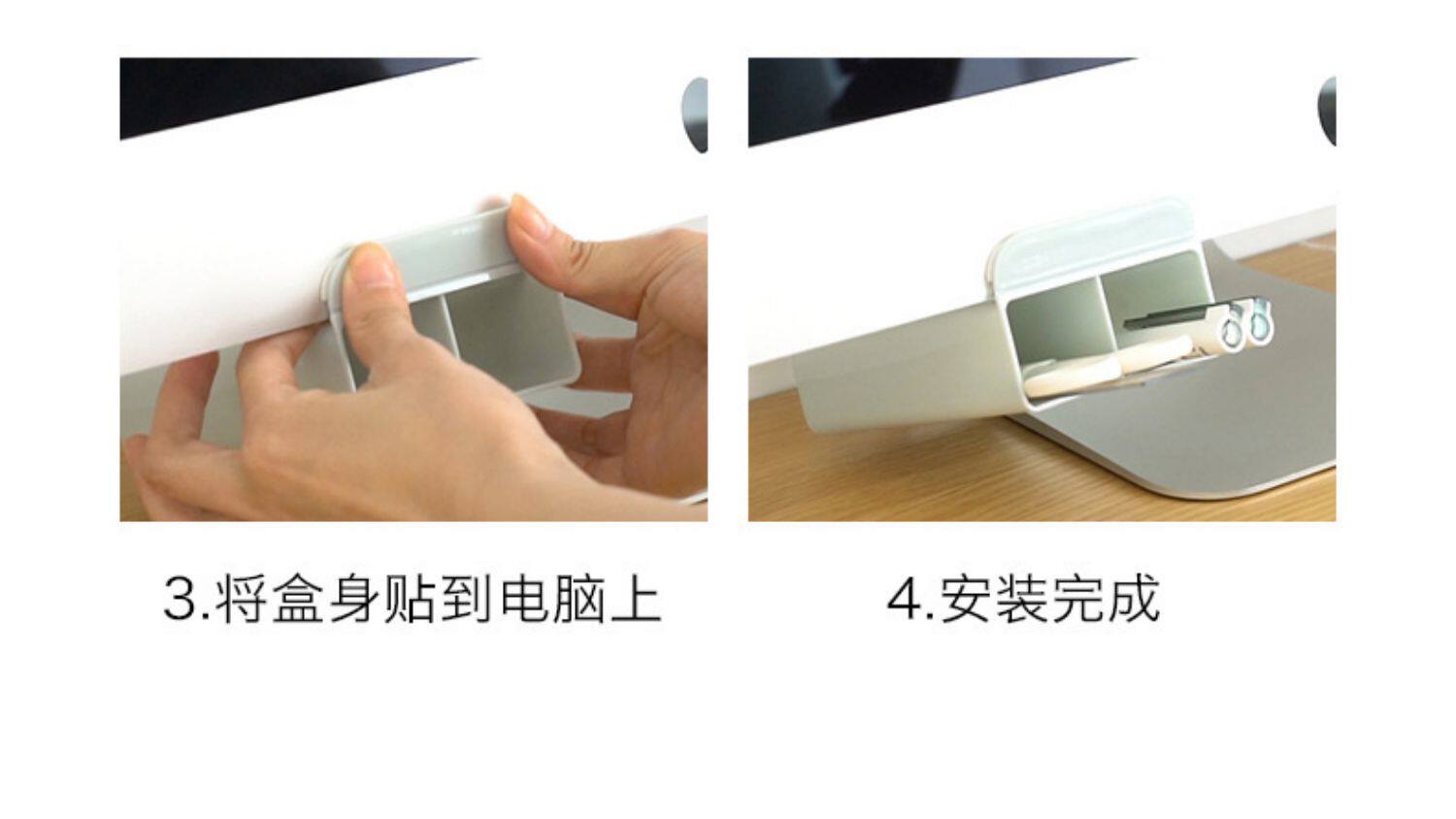 3.将盒身贴到电脑上

4.安装完成